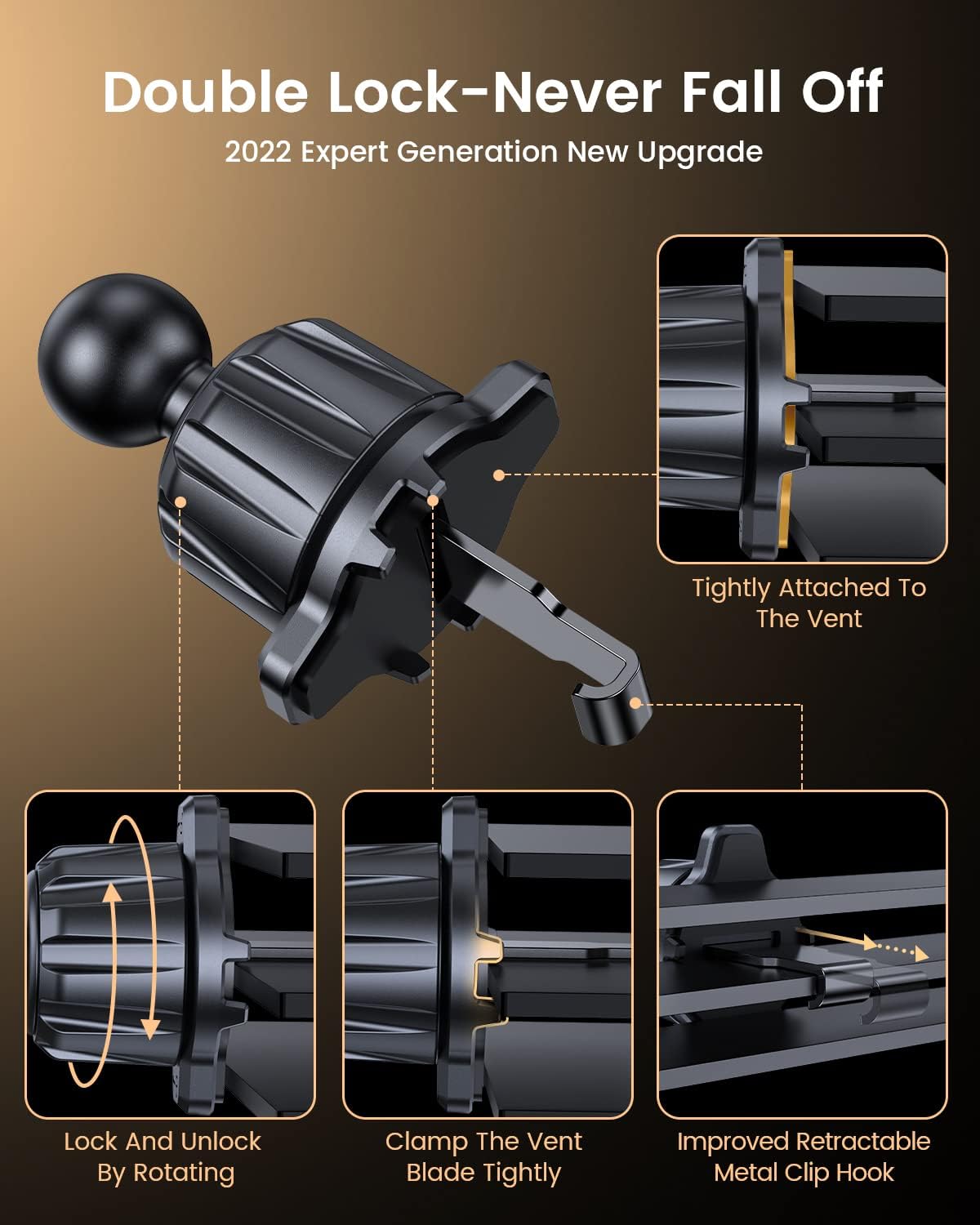 Double Lock-Never Fall Off
2022 Expert Generation New Upgrade

Tightly Attached To The Vent

Lock And Unlock By Rotating

Clamp The Vent Blade Tightly

Improved Retractable Metal Clip Hook