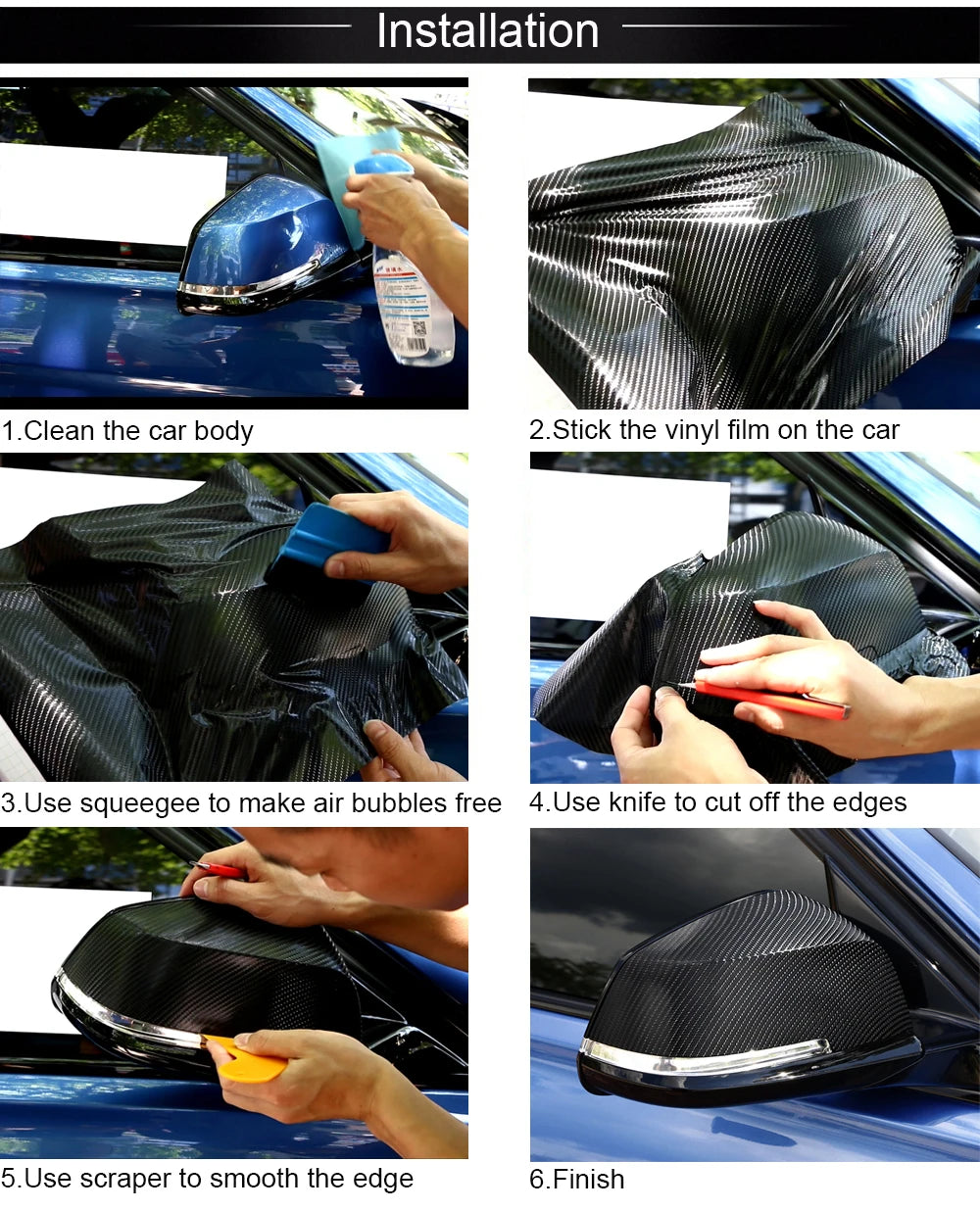 Installation

1.Clean the car body

2.Stick the vinyl film on the car

3.Use squeegee to make air bubbles free

4.Use knife to cut off the edges

5.Use scraper to smooth the edge

6.Finish