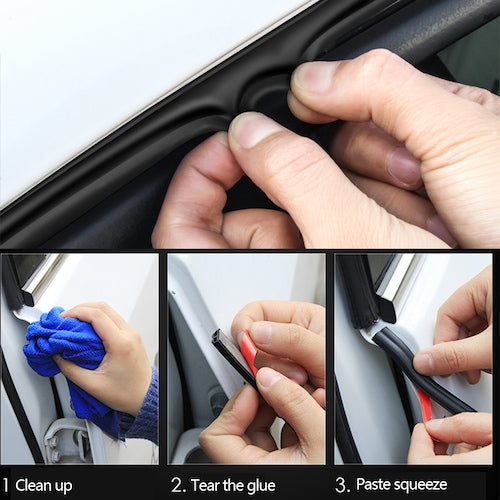 1 Clean up

2. Tear the glue

3. Paste squeeze