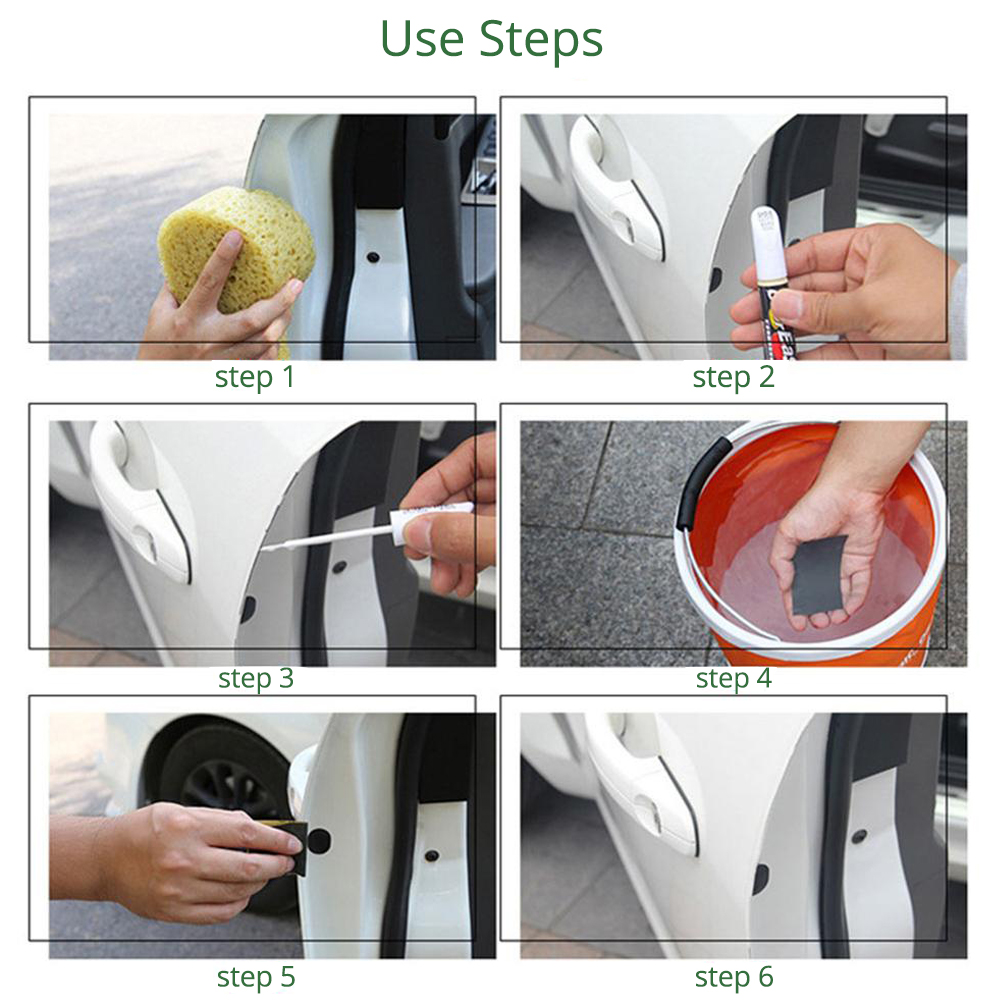 Use Steps

step 1

step 2

step 3

step 4

step 5

step 6