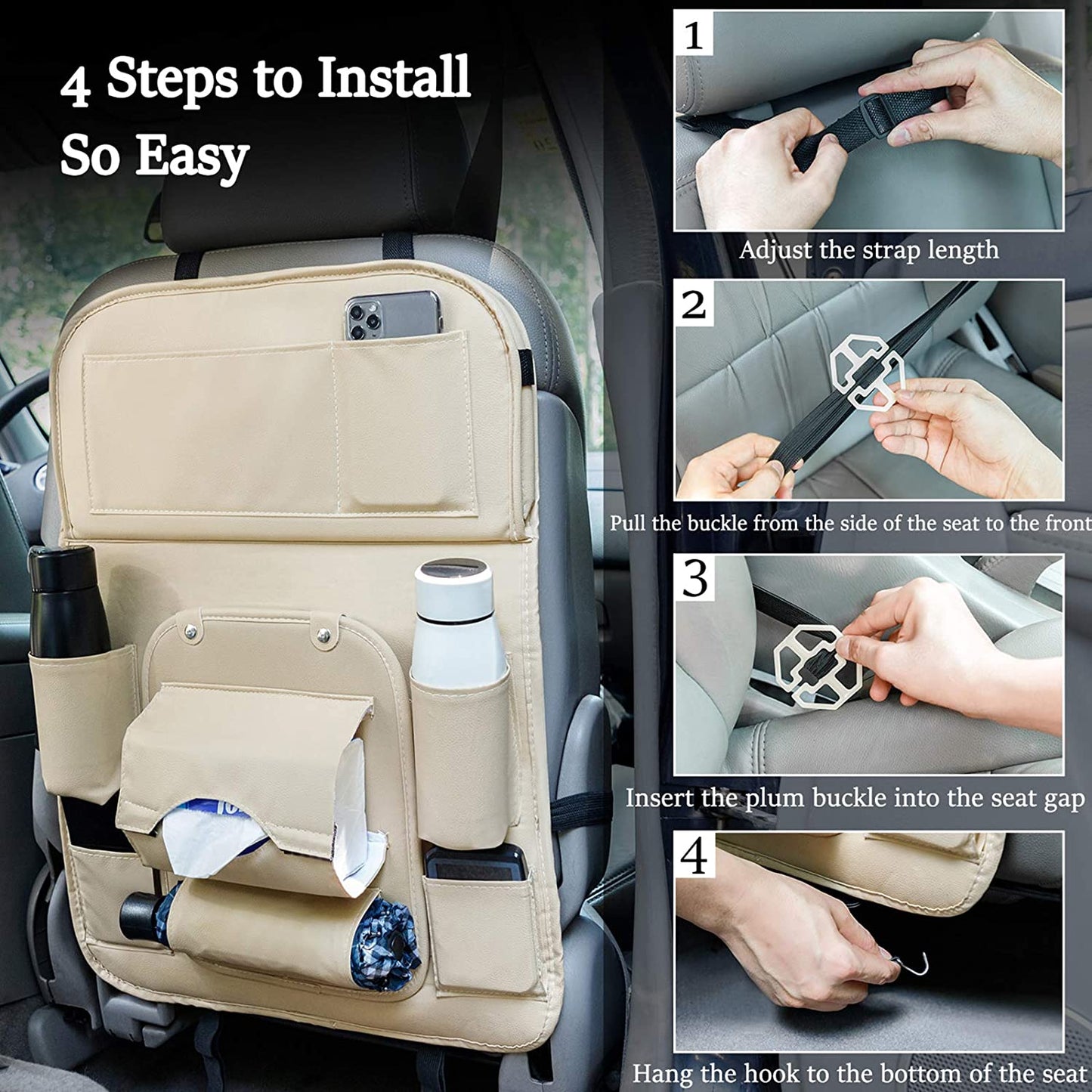 4 Steps to Install
So Easy

1

Adjust the strap length

2

Pull the buckle from the side of the seat to the front

3

Insert the plum buckle into the seat gap

4

Hang the hook to the bottom of the seat