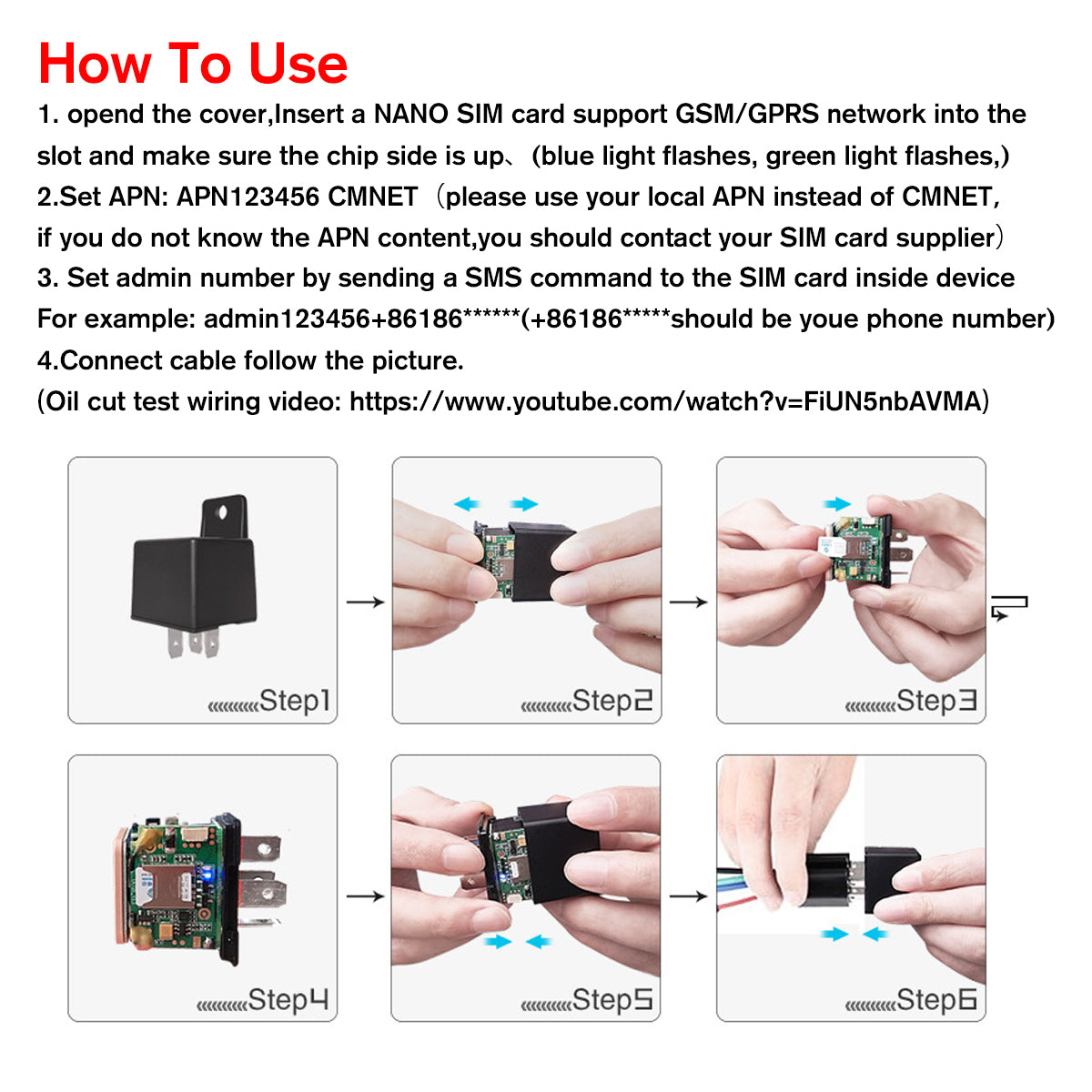 How To Use

1. opend the cover,Insert a NANO SIM card support GSM/GPRS network into the slot and make sure the chip side is up、(blue light flashes, green light flashes,)

2.Set APN: APN123456 CMNET（please use your local APN instead of CMNET, if you do not know the APN content,you should contact your SIM card supplier）

3. Set admin number by sending a SMS command to the SIM card inside device For example: admin123456+86186******(+86186*****should be youe phone number)

4.Connect cable follow the picture.

(Oil cut test wiring video: https://www.youtube.com/watch?v=FiUN5nbAVMA)

Step1

Step2

Step3

Step4

Step5

Step6