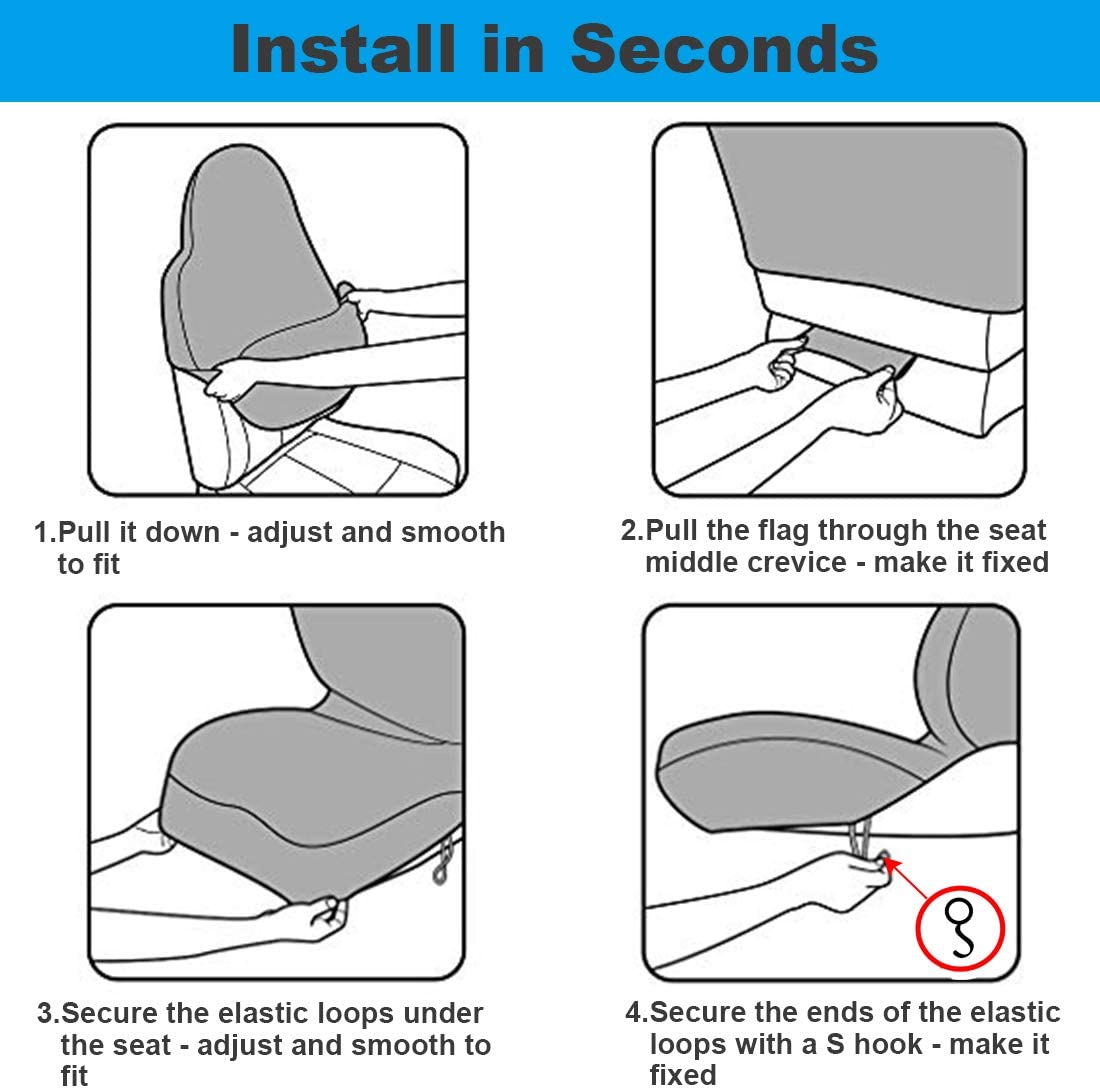 Install in Seconds

1.Pull it down - adjust and smooth to fit

2.Pull the flag through the seat middle crevice - make it fixed

3.Secure the elastic loops under the seat - adjust and smooth to fit

4.Secure the ends of the elastic loops with a S hook - make it fixed