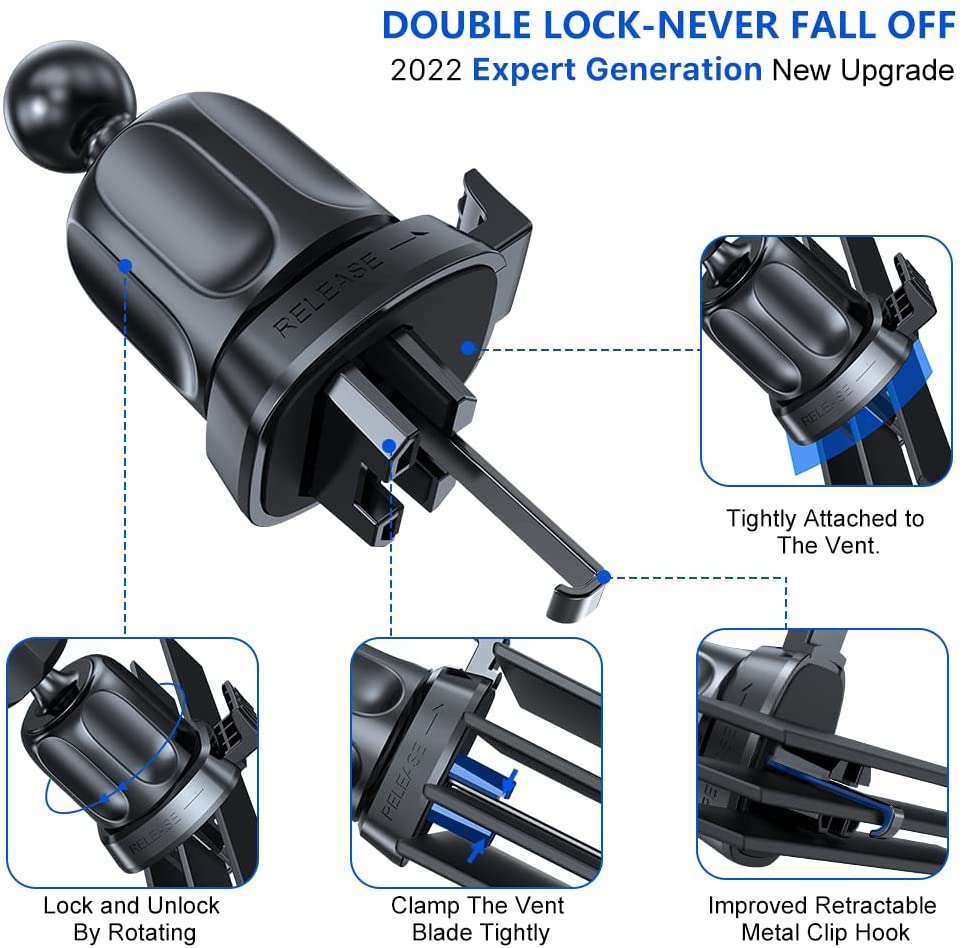 DOUBLE LOCK-NEVER FALL OFF
2022 Expert Generation New Upgrade

RELEASE

RELEASE

Tightly Attached to The Vent.

RELEASE

Lock and Unlock By Rotating

RELEASE

Clamp The Vent Blade Tightly

Improved Retractable Metal Clip Hook