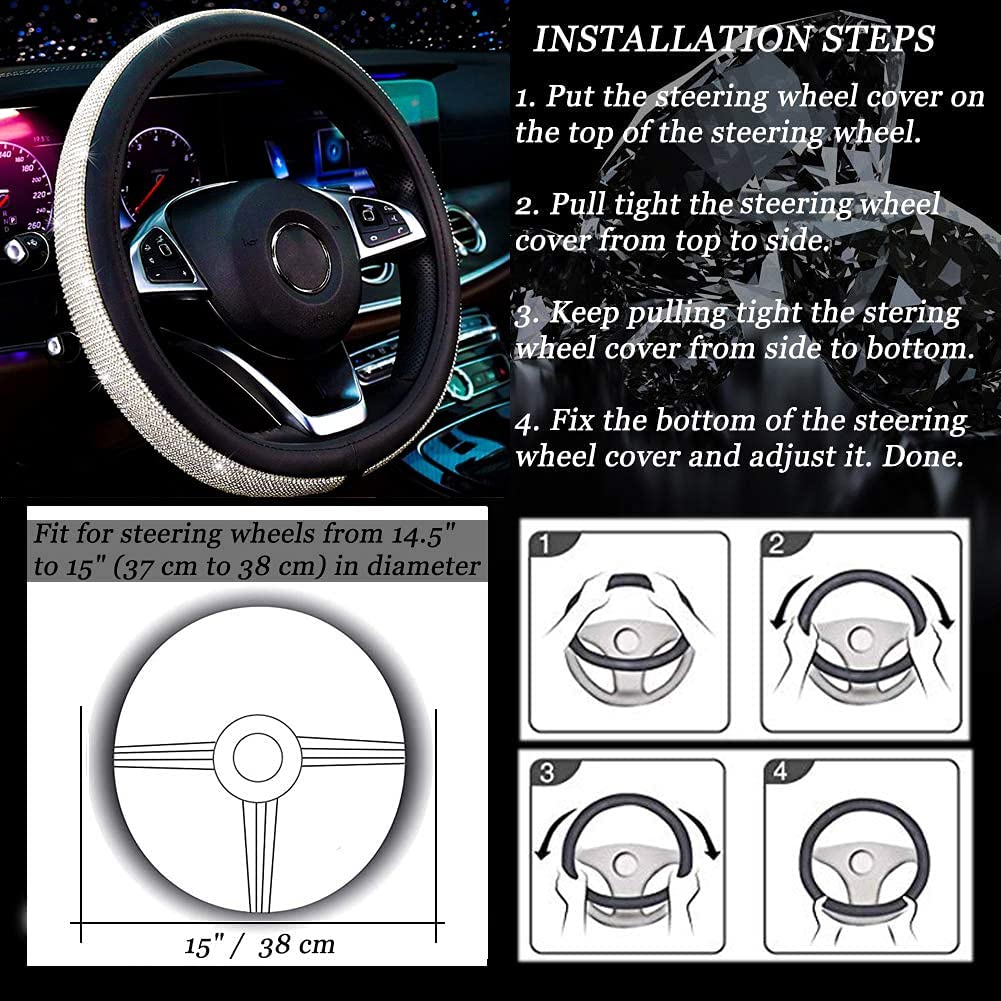 INSTALLATION STEPS

1. Put the steering wheel cover on the top of the steering wheel.

2. Pull tight the steering wheel cover from top to side.

3. Keep pulling tight the stering wheel cover from side to bottom.

4. Fix the bottom of the steering wheel cover and adjust it. Done.

Fit for steering wheels from 14.5" to 15" (37 cm to 38 cm) in diameter

15" / 38 cm

1

2

3

4