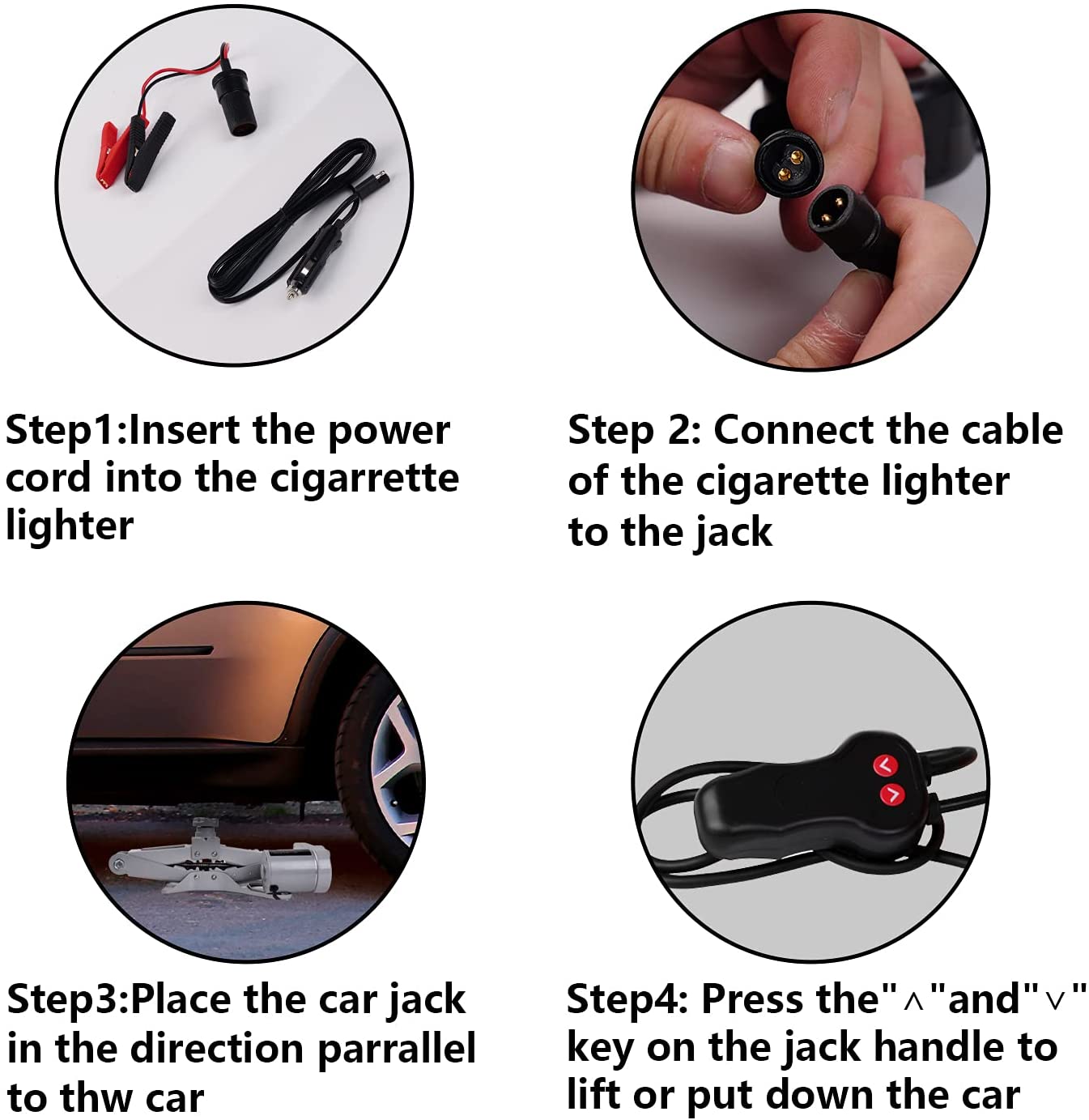 Step1:Insert the power cord into the cigarrette lighter

Step 2: Connect the cable of the cigarette lighter to the jack

Step3:Place the car jack in the direction parrallel to thw car

Step4: Press the"∧"and"∨" key on the jack handle to lift or put down the car