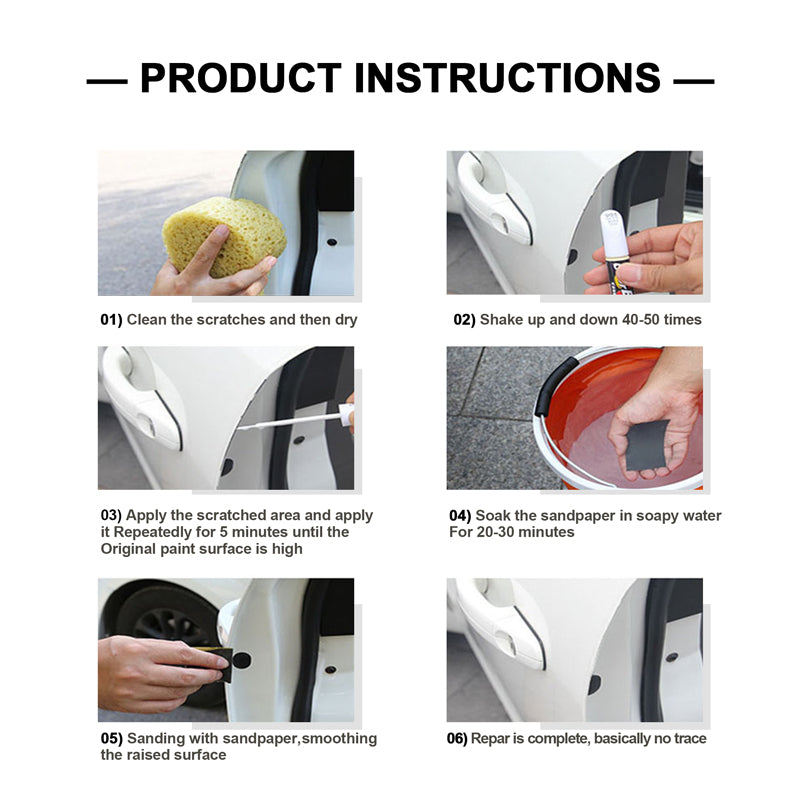 — PRODUCT INSTRUCTIONS —

01) Clean the scratches and then dry

02) Shake up and down 40-50 times

03) Apply the scratched area and apply it Repeatedly for 5 minutes until the Original paint surface is high

04) Soak the sandpaper in soapy water For 20-30 minutes

05) Sanding with sandpaper,smoothing the raised surface

06) Repar is complete, basically no trace