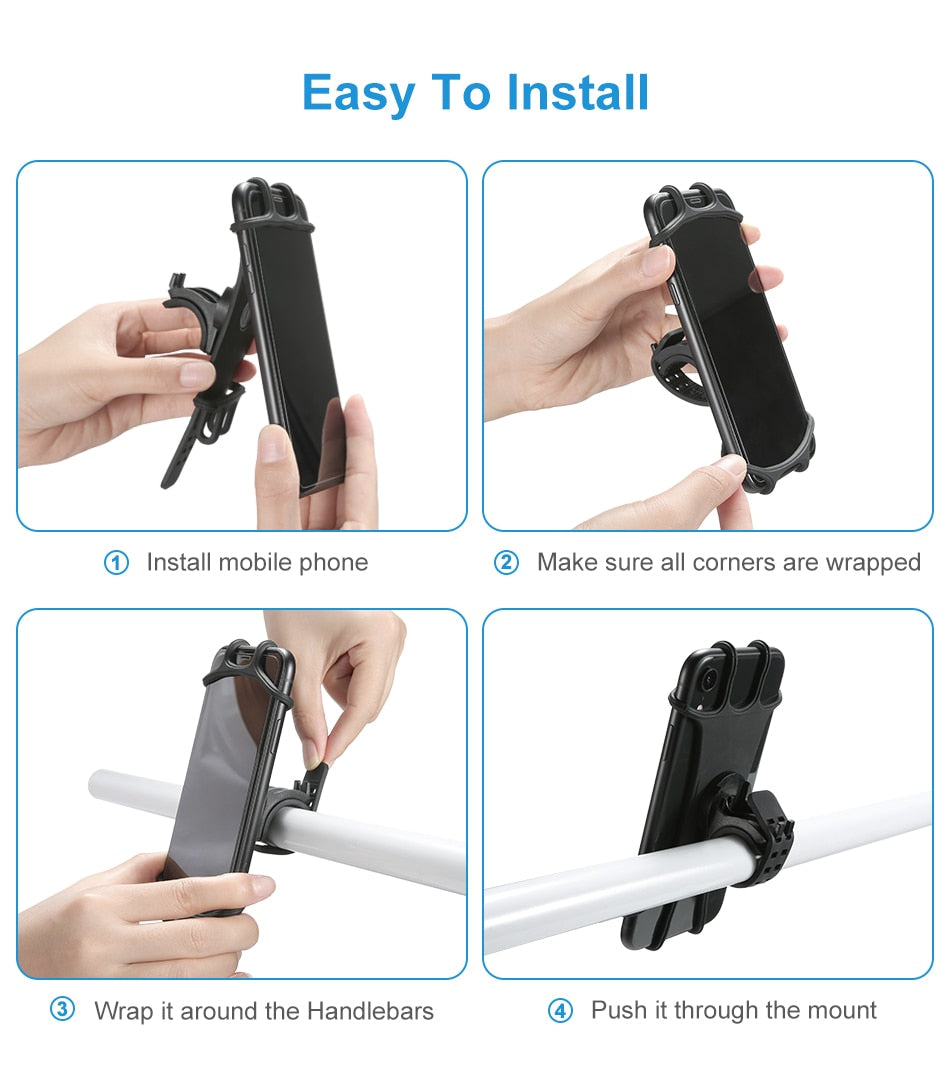 Easy To Install

① Install mobile phone

② Make sure all corners are wrapped

③ Wrap it around the Handlebars

④ Push it through the mount