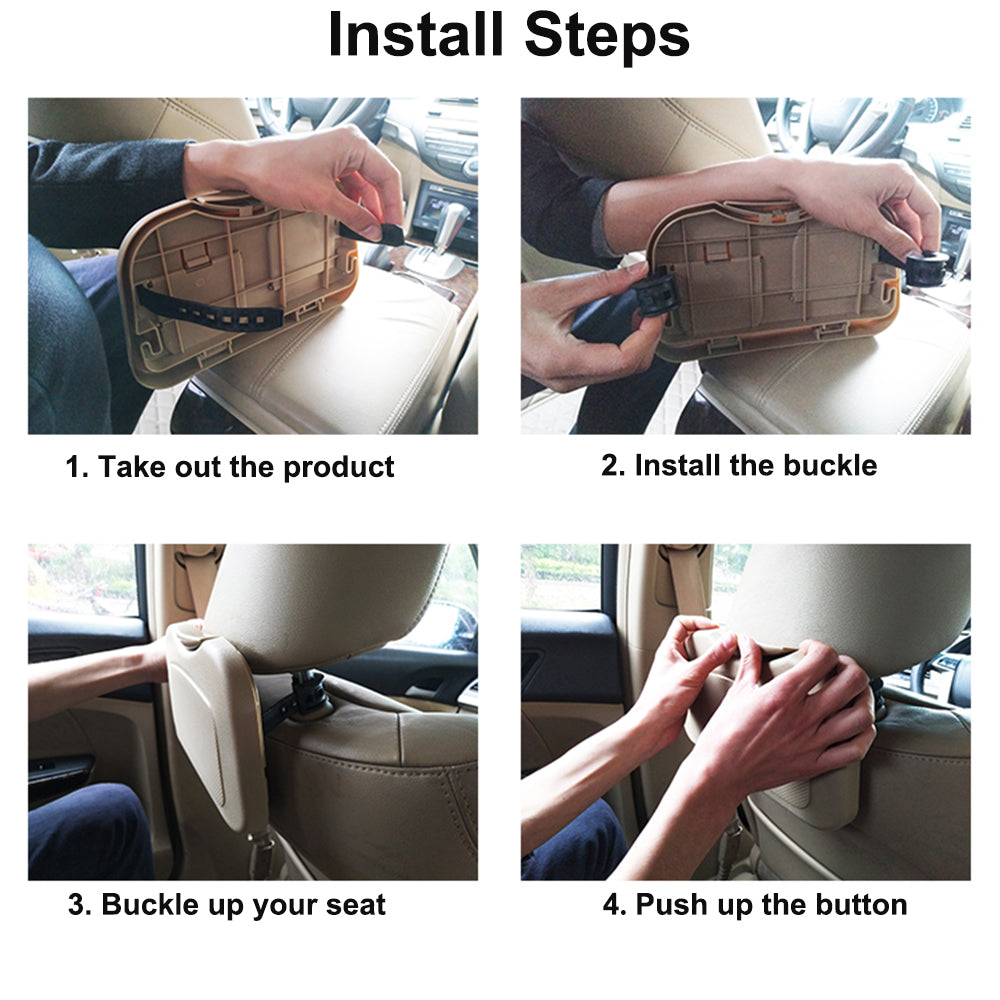 Install Steps

1. Take out the product

2. Install the buckle

3. Buckle up your seat

4. Push up the button