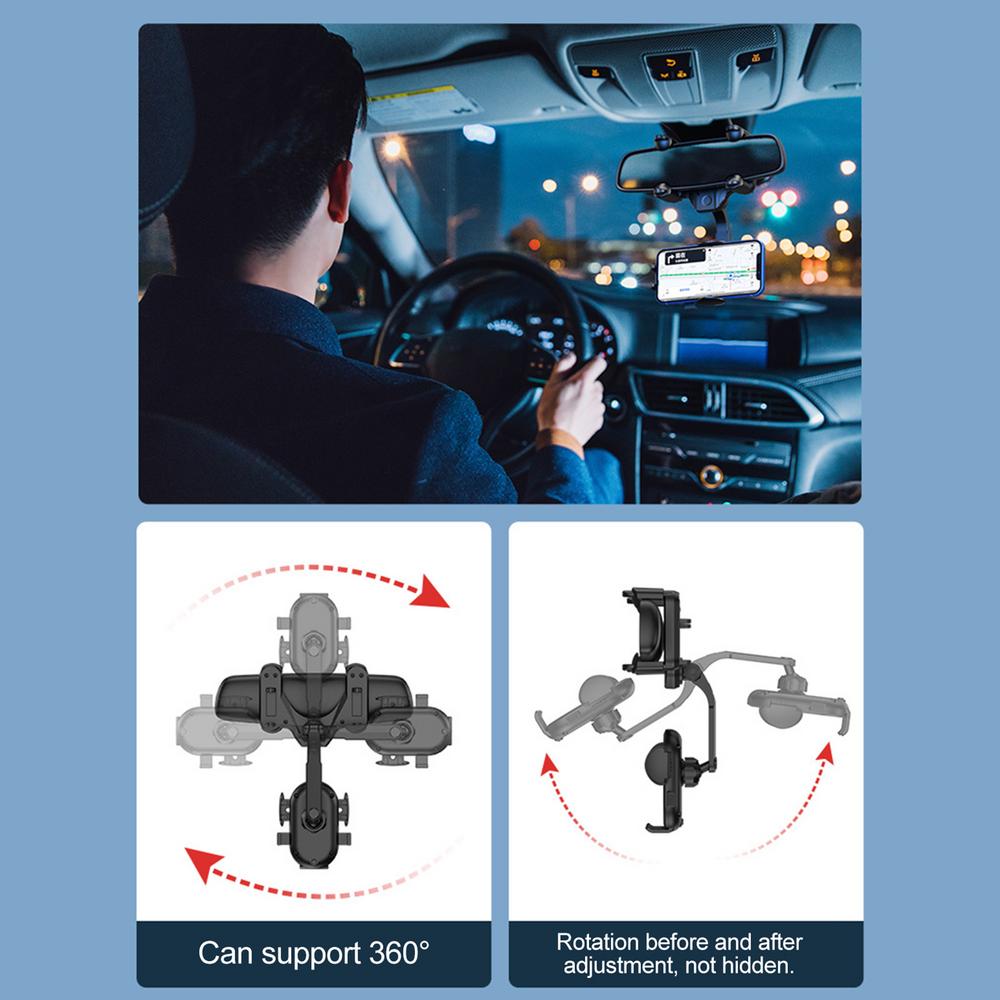 Can support 360°

Rotation before and after adjustment, not hidden.