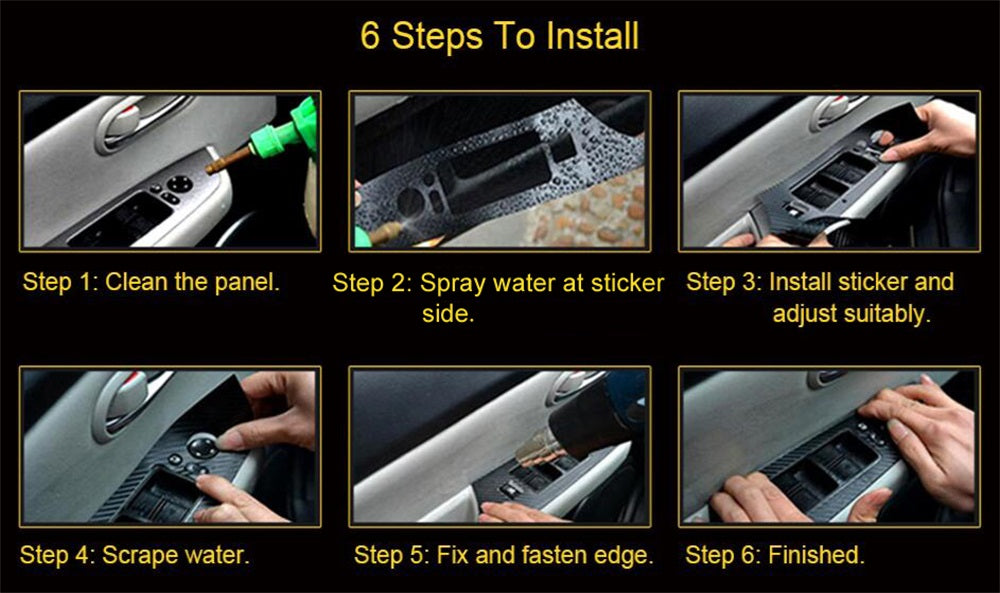 6 Steps To Install

Step 1: Clean the panel.

Step 2: Spray water at sticker side.

Step 3: Install sticker and adjust suitably.

Step 4: Scrape water.

Step 5: Fix and fasten edge.

Step 6: Finished.