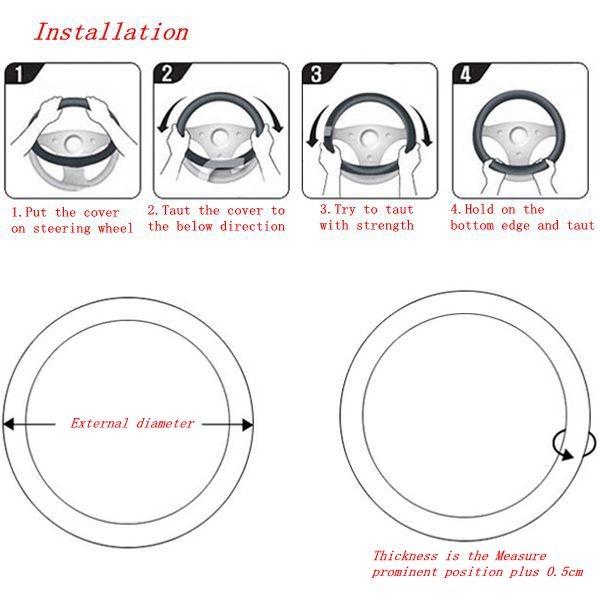 Installation

1

2

3

4

1.Put the cover on steering wheel

2.Taut the cover to the below direction

3.Try to taut with strength

4.Hold on the bottom edge and taut

External diameter

Thickness is the Measure prominent position plus 0.5cm