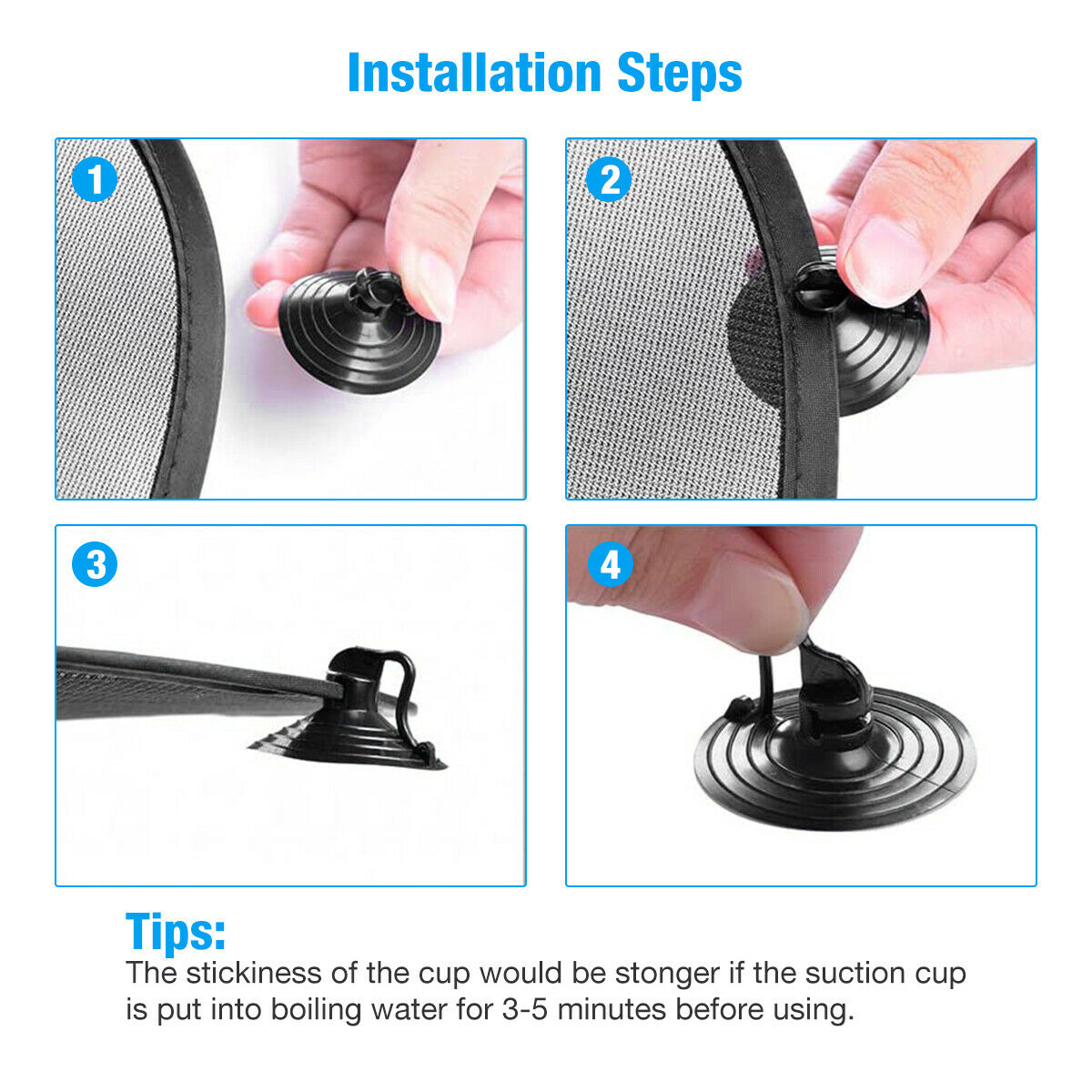 Installation Steps

1

2

3

4

Tips:
The stickiness of the cup would be stonger if the suction cup is put into boiling water for 3-5 minutes before using.