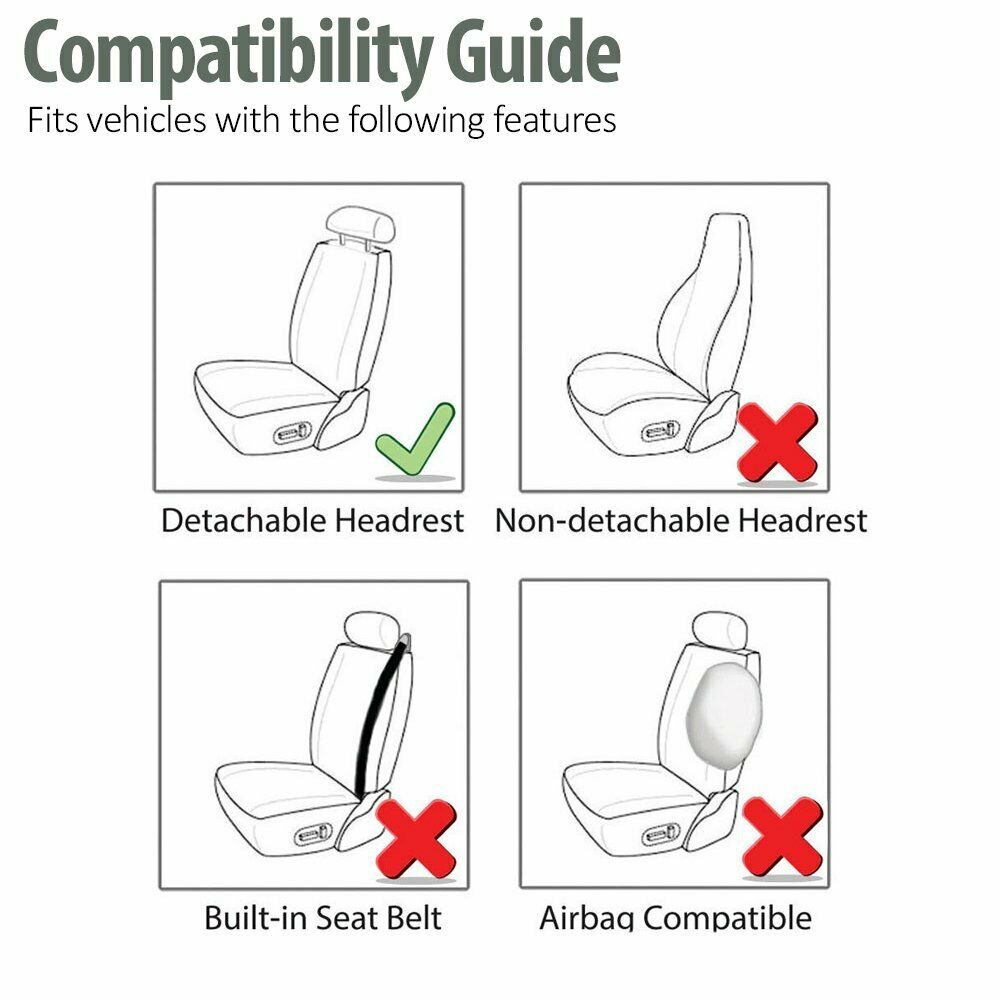 Compatibility Guide

Fits vehicles with the following features

Detachable Headrest

Non-detachable Headrest

Built-in Seat Belt

Airbag Compatible