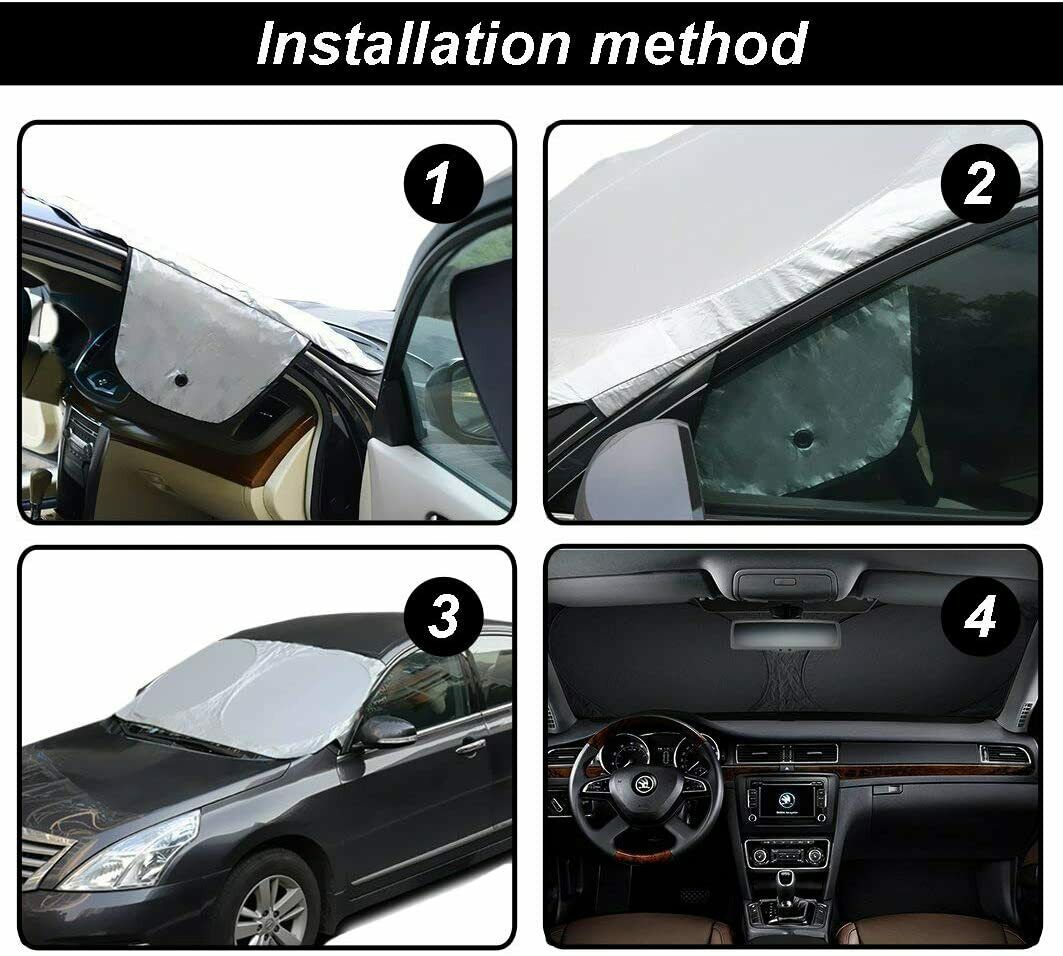 Installation method

1

2

3

4