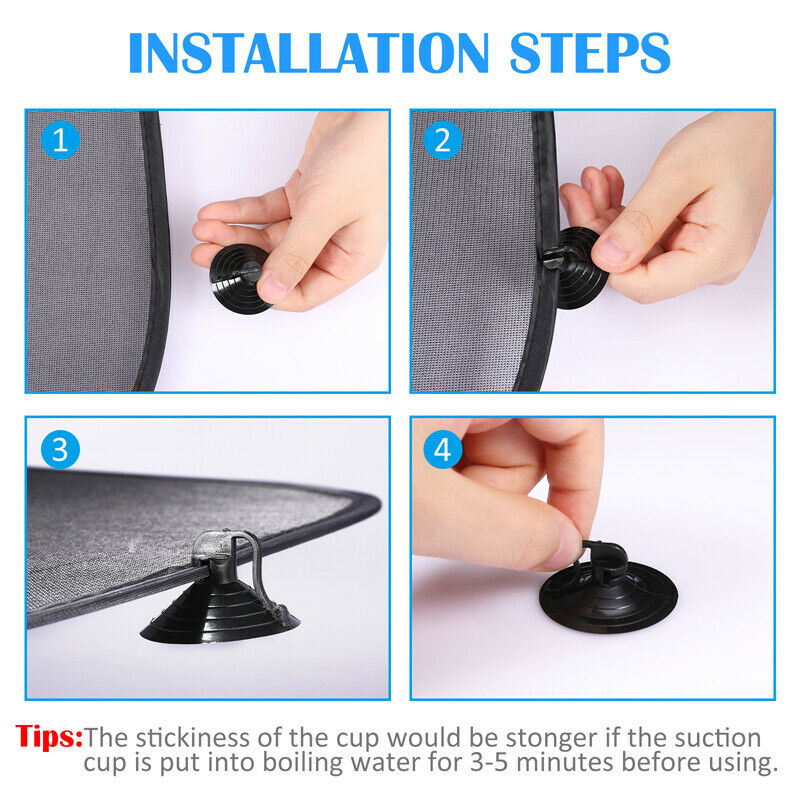 INSTALLATION STEPS

1

2

3

4

Tips:The stickiness of the cup would be stonger if the suction cup is put into boiling water for 3-5 minutes before using.