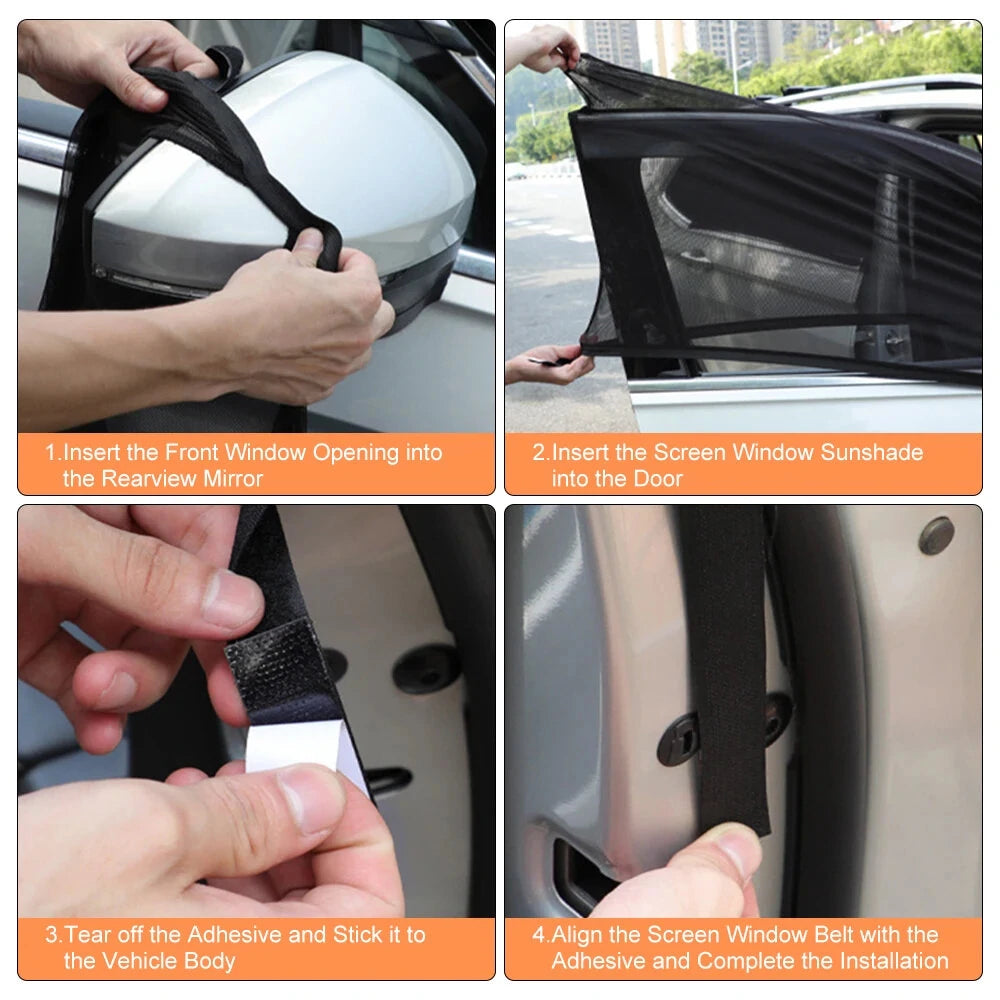 1.Insert the Front Window Opening into the Rearview Mirror

2.Insert the Screen Window Sunshade into the Door

3.Tear off the Adhesive and Stick it to the Vehicle Body

4.Align the Screen Window Belt with the Adhesive and Complete the Installation