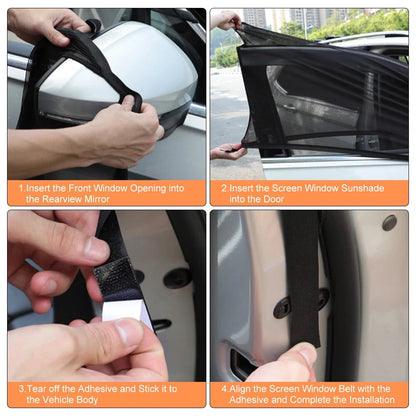 1.Insert the Front Window Opening into the Rearview Mirror

2.Insert the Screen Window Sunshade into the Door

3.Tear off the Adhesive and Stick it to the Vehicle Body

4.Align the Screen Window Belt with the Adhesive and Complete the Installation