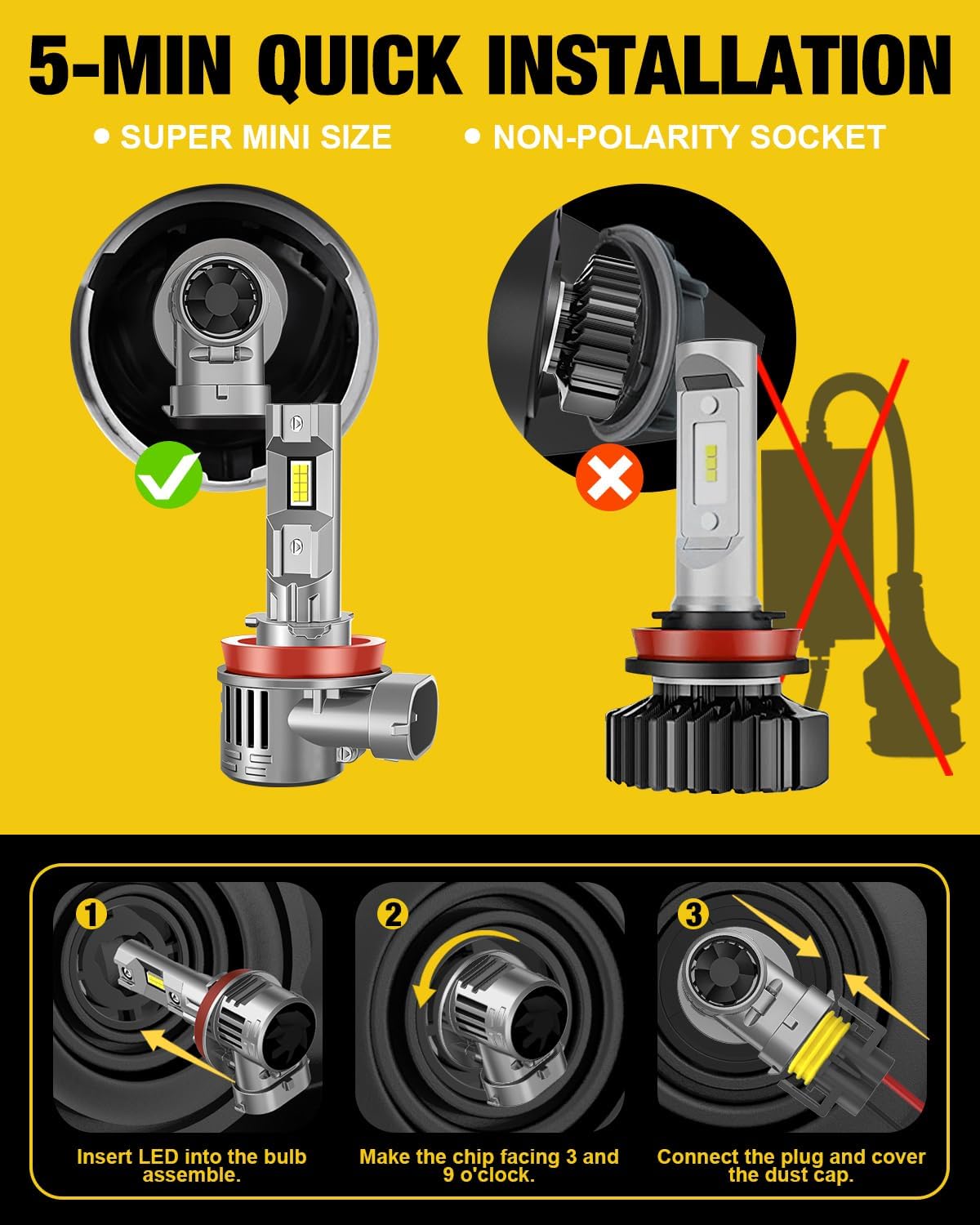 5-MIN QUICK INSTALLATION

• SUPER MINI SIZE

• NON-POLARITY SOCKET

1

Insert LED into the bulb assemble.

2

Make the chip facing 3 and 9 o'clock.

3

Connect the plug and cover the dust cap.