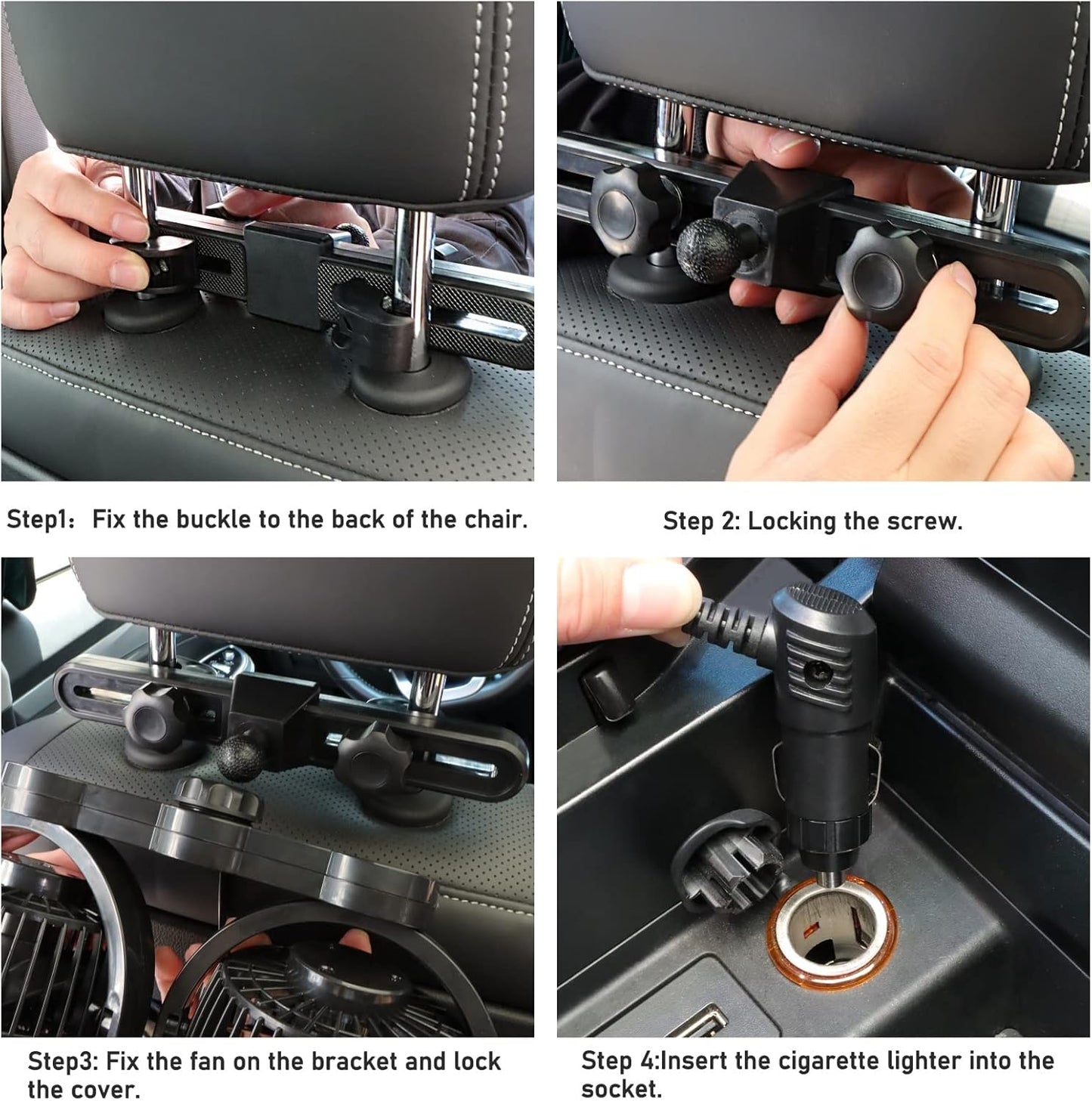 Step1: Fix the buckle to the back of the chair.

Step 2: Locking the screw.

Step3: Fix the fan on the bracket and lock the cover.

Step 4:Insert the cigarette lighter into the socket.