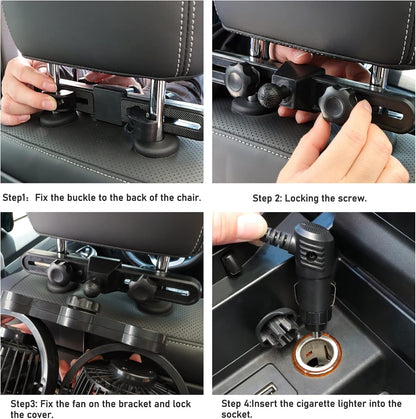 Step1: Fix the buckle to the back of the chair.

Step 2: Locking the screw.

Step3: Fix the fan on the bracket and lock the cover.

Step 4:Insert the cigarette lighter into the socket.