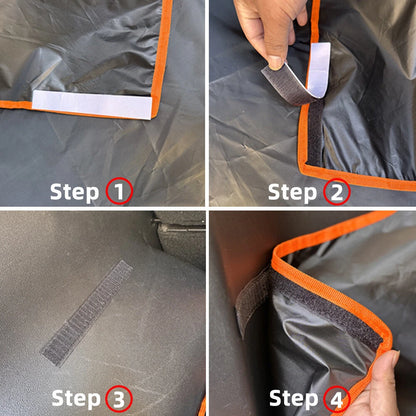 Step 1

Step 2

Step 3

Step 4