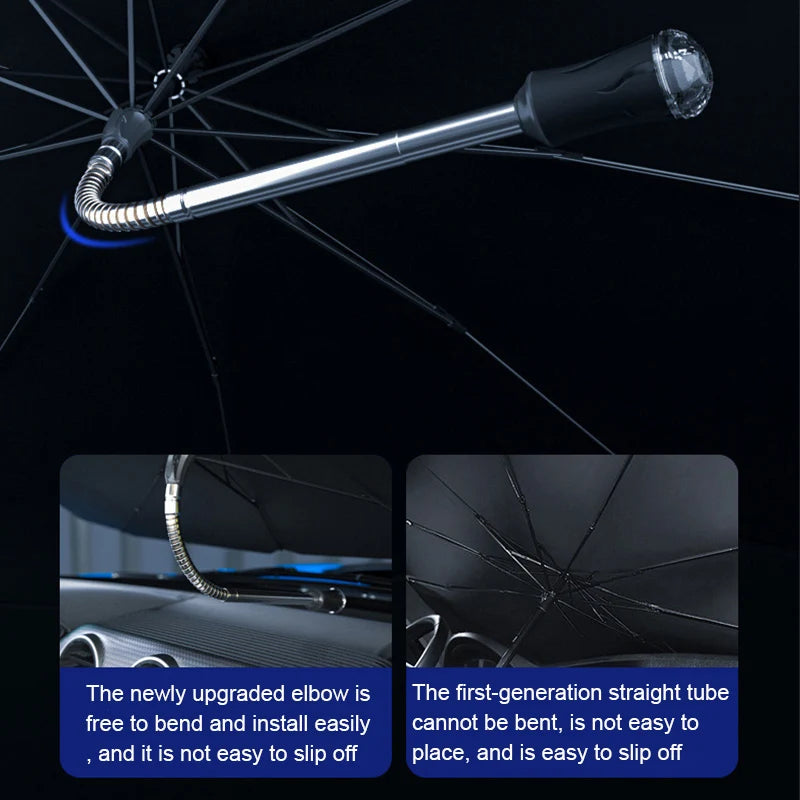 The newly upgraded elbow is free to bend and install easily , and it is not easy to slip off

The first-generation straight tube cannot be bent, is not easy to place, and is easy to slip off