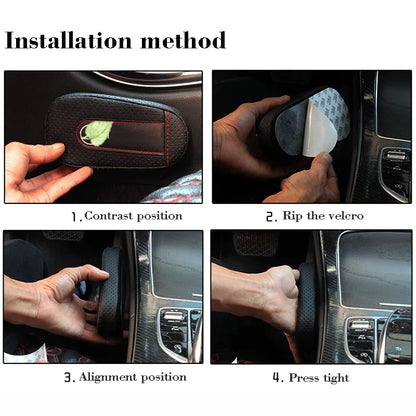 Installation method

1. Contrast position

2. Rip the velcro

3. Alignment position

4. Press tight