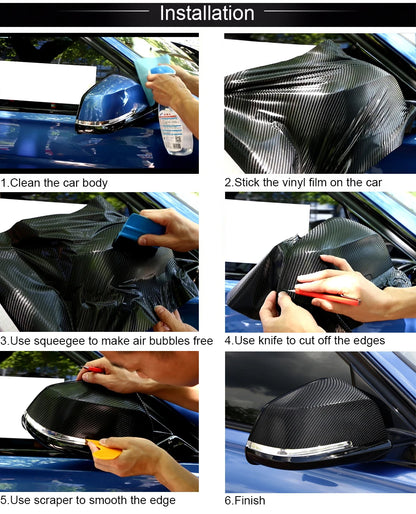 Installation

1.Clean the car body

2.Stick the vinyl film on the car

3.Use squeegee to make air bubbles free

4.Use knife to cut off the edges

5.Use scraper to smooth the edge

6.Finish