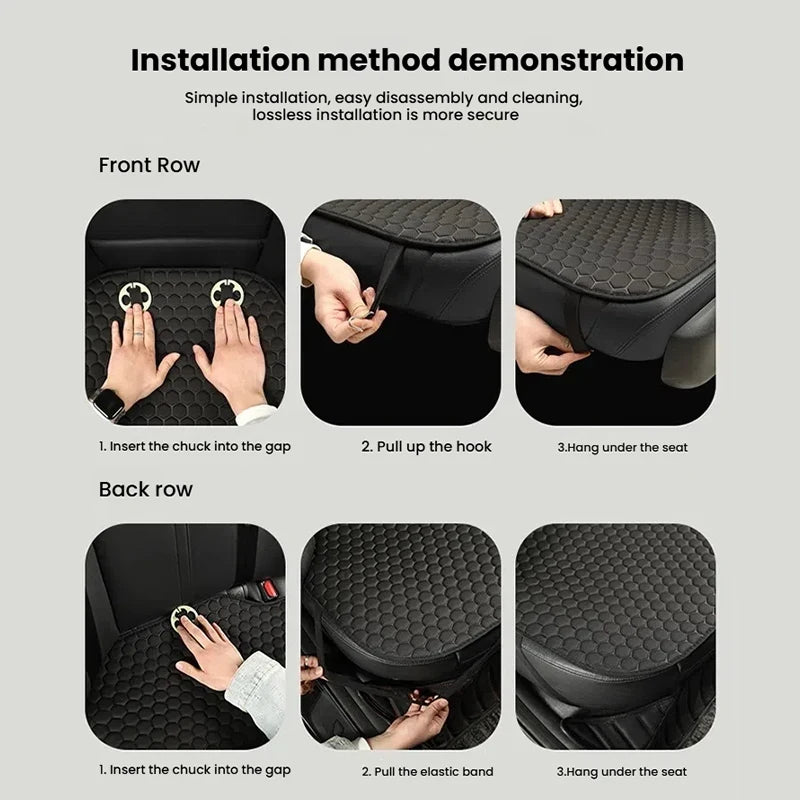 Installation method demonstration

Simple installation, easy disassembly and cleaning, lossless installation is more secure

Front Row

1. Insert the chuck into the gap

2. Pull up the hook

3.Hang under the seat

Back row

1. Insert the chuck into the gap

2. Pull the elastic band

3.Hang under the seat