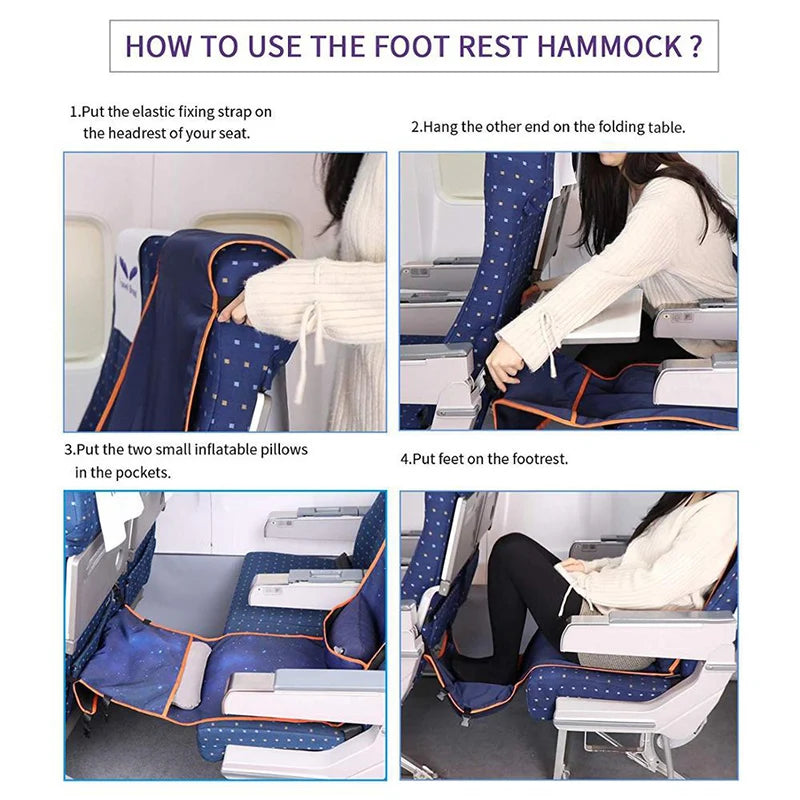 HOW TO USE THE FOOT REST HAMMOCK ?

1.Put the elastic fixing strap on the headrest of your seat.

2.Hang the other end on the folding table.

3.Put the two small inflatable pillows in the pockets.

4.Put feet on the footrest.