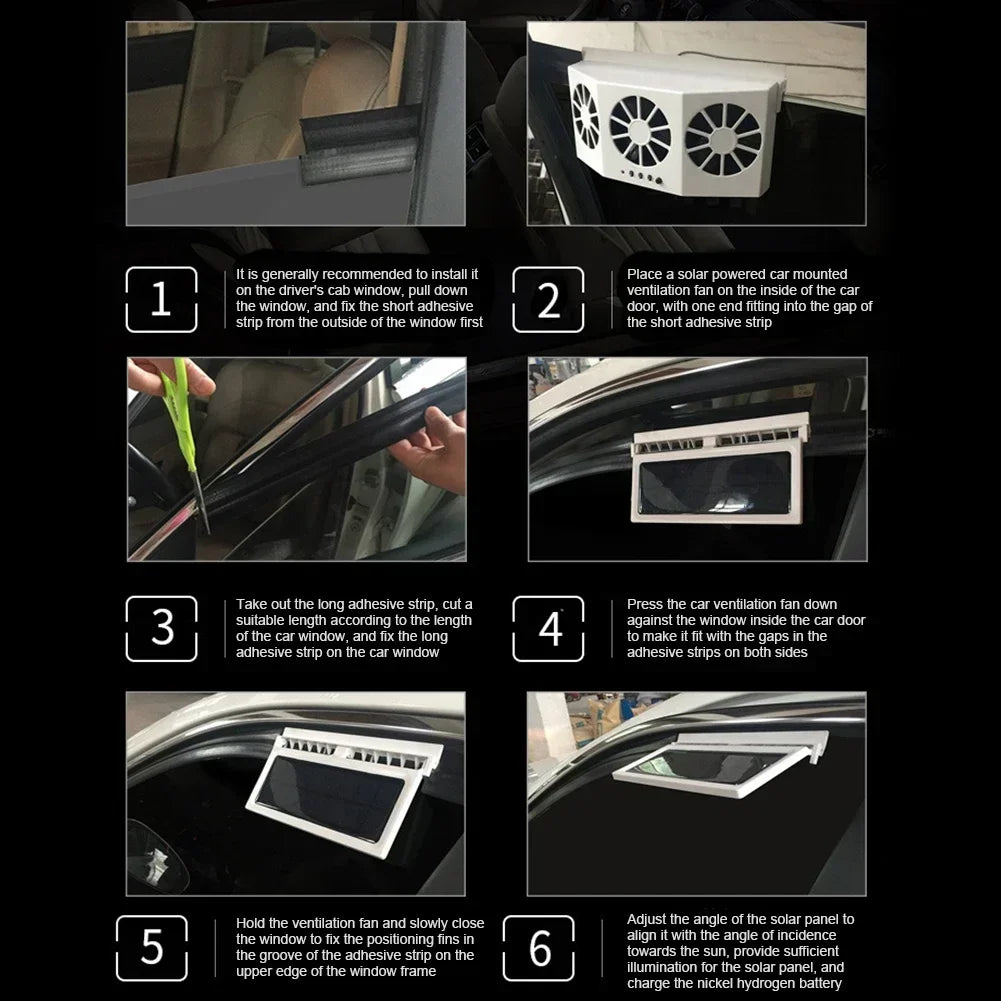 1

It is generally recommended to install it on the driver's cab window, pull down the window, and fix the short adhesive strip from the outside of the window first

2

Place a solar powered car mounted ventilation fan on the inside of the car door, with one end fitting into the gap of the short adhesive strip

3

Take out the long adhesive strip, cut a suitable length according to the length of the car window, and fix the long adhesive strip on the car window

4

Press the car ventilation fan down against the window inside the car door to make it fit with the gaps in the adhesive strips on both sides

5

Hold the ventilation fan and slowly close the window to fix the positioning fins in the groove of the adhesive strip on the upper edge of the window frame

6

Adjust the angle of the solar panel to align it with the angle of incidence towards the sun, provide sufficient illumination for the solar panel, and charge the nickel hydrogen battery