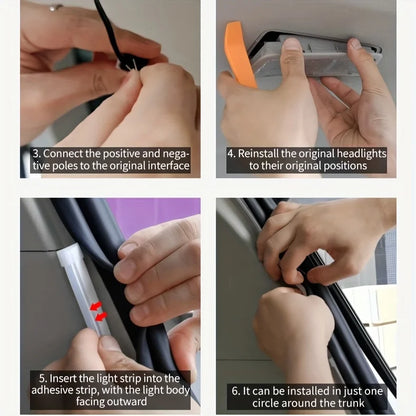 3. Connect the positive and negative poles to the original interface

4. Reinstall the original headlights to their original positions

5. Insert the light strip into the adhesive strip, with the light body facing outward

6. It can be installed in just one circle around the trunk