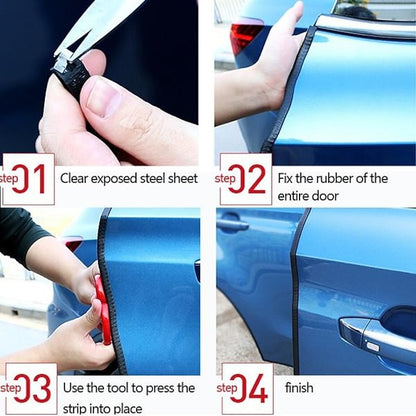 step 01 Clear exposed steel sheet

step 02 Fix the rubber of the entire door

step 03 Use the tool to press the strip into place

step 04 finish