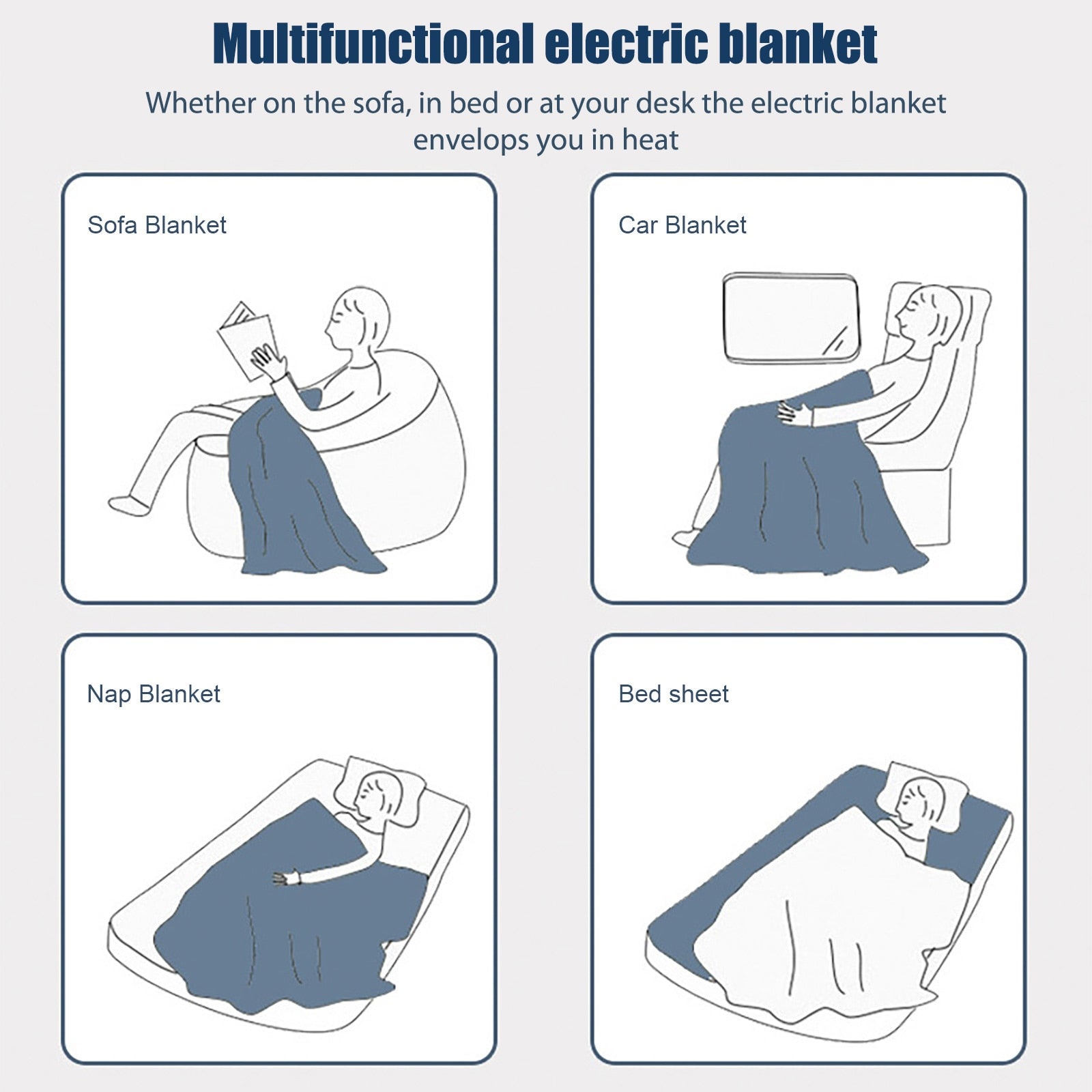 Multifunctional electric blanket

Whether on the sofa, in bed or at your desk the electric blanket envelops you in heat

Sofa Blanket

Car Blanket

Nap Blanket

Bed sheet