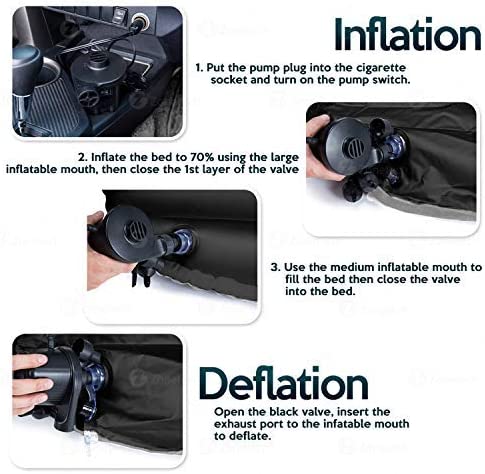 Inflation

1. Put the pump plug into the cigarette socket and turn on the pump switch.

2. Inflate the bed to 70% using the large inflatable mouth, then close the 1st layer of the valve

3. Use the medium inflatable mouth to fill the bed then close the valve into the bed.

Deflation

Open the black valve, insert the exhaust port to the infatable mouth to deflate.