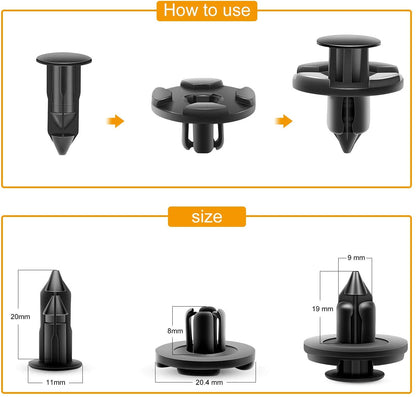 How to use

size

20mm

11mm

8mm

20.4 mm

9 mm

19 mm