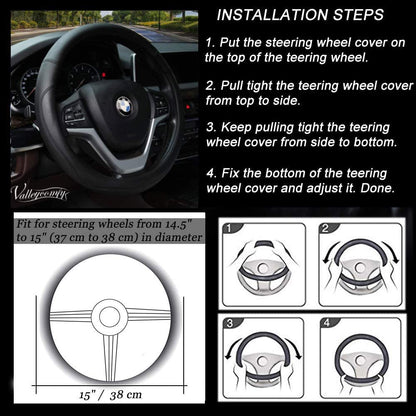 Valleycomfy

INSTALLATION STEPS

1. Put the steering wheel cover on the top of the teering wheel.

2. Pull tight the teering wheel cover from top to side.

3. Keep pulling tight the teering wheel cover from side to bottom.

4. Fix the bottom of the teering wheel cover and adjust it. Done.

Fit for steering wheels from 14.5" to 15" (37 cm to 38 cm) in diameter

15" / 38 cm

1

2

3

4