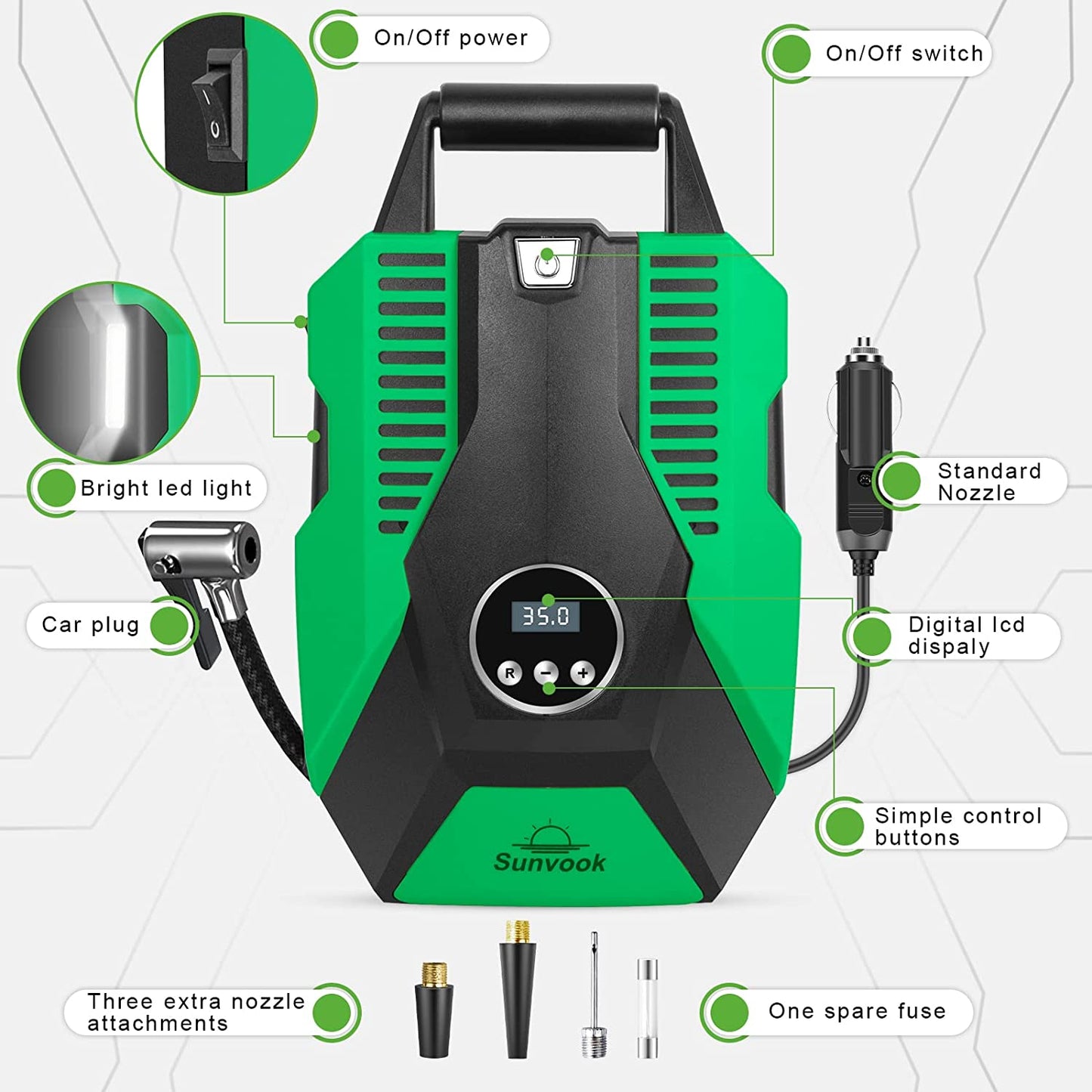 On/Off power

On/Off switch

Bright led light

Standard Nozzle

Car plug

35.0

R − +

Digital lcd dispaly

Simple control buttons

Sunvook

Three extra nozzle attachments

One spare fuse