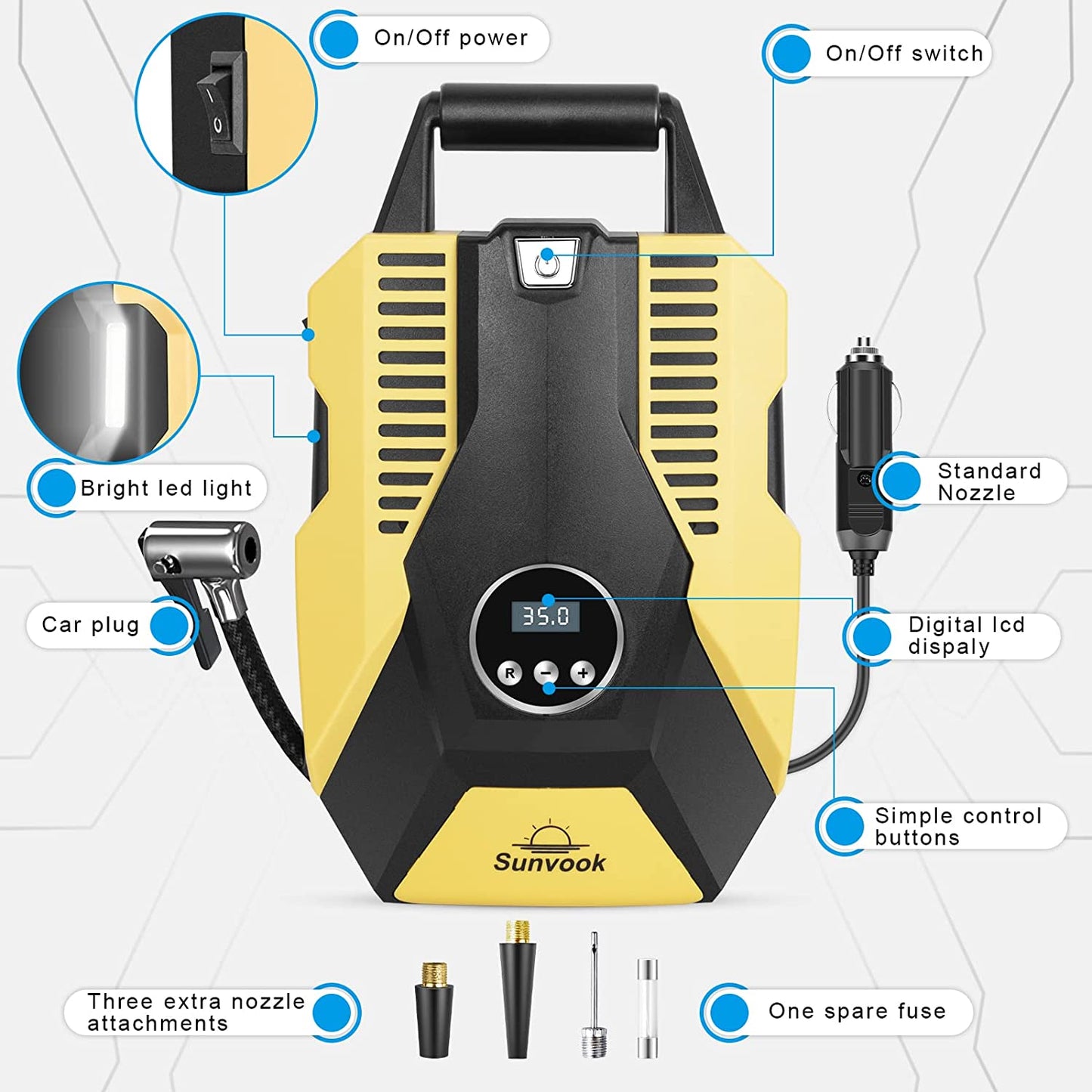 On/Off power

On/Off switch

Bright led light

Standard Nozzle

Car plug

35.0

R − +

Digital lcd dispaly

Simple control buttons

Sunvook

Three extra nozzle attachments

One spare fuse