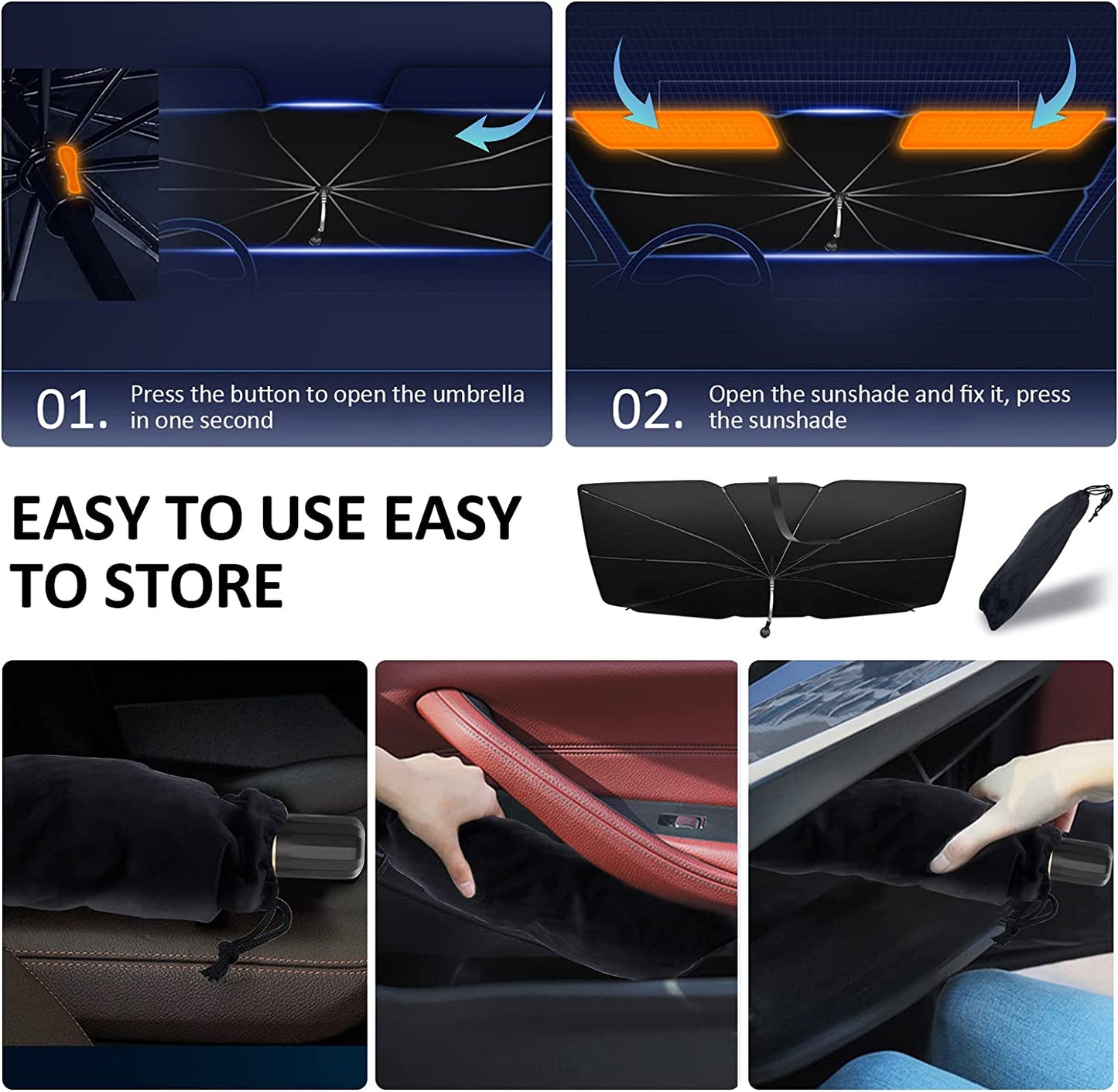 01. Press the button to open the umbrella in one second

02. Open the sunshade and fix it, press the sunshade

EASY TO USE EASY TO STORE