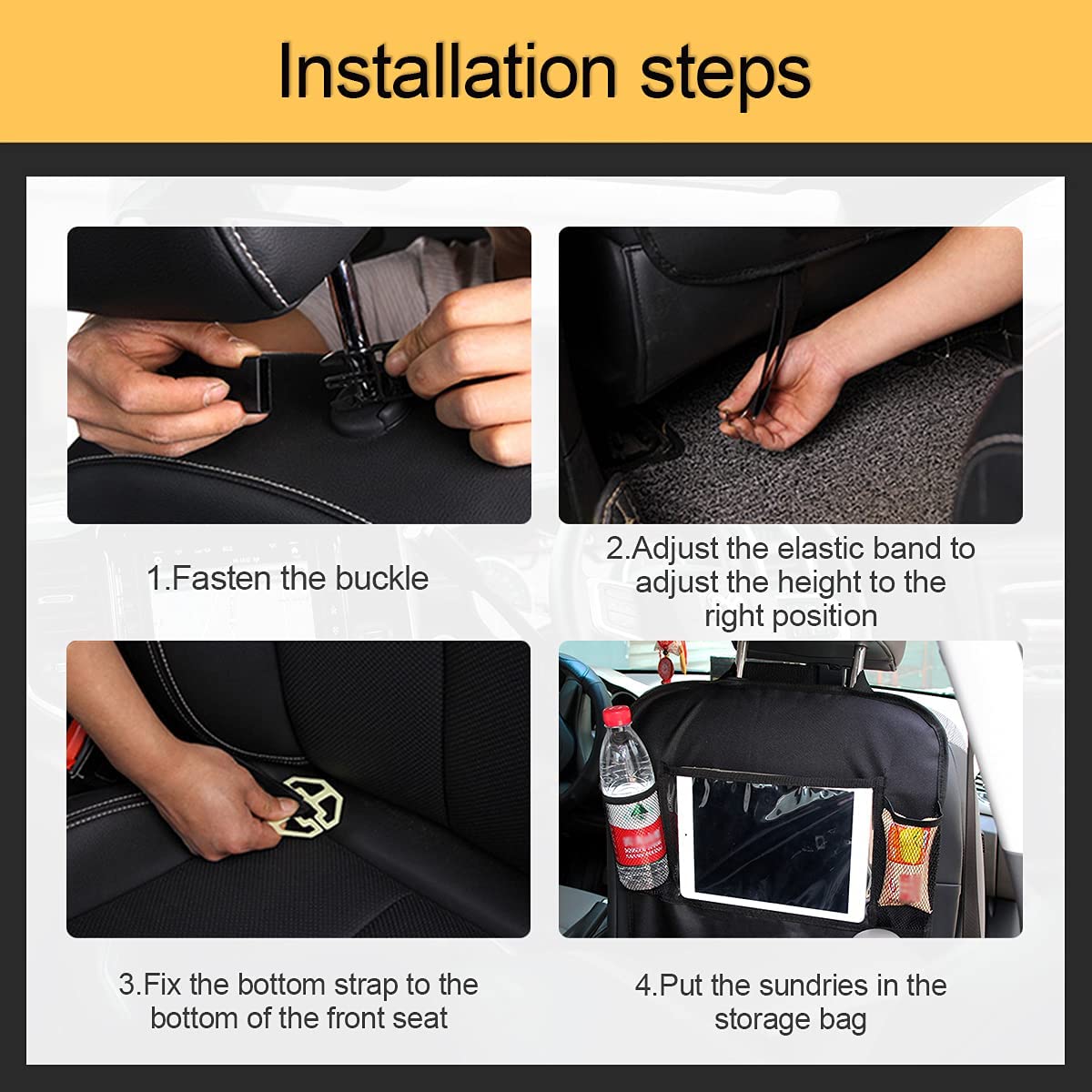 Installation steps

1.Fasten the buckle

2.Adjust the elastic band to adjust the height to the right position

3.Fix the bottom strap to the bottom of the front seat

4.Put the sundries in the storage bag