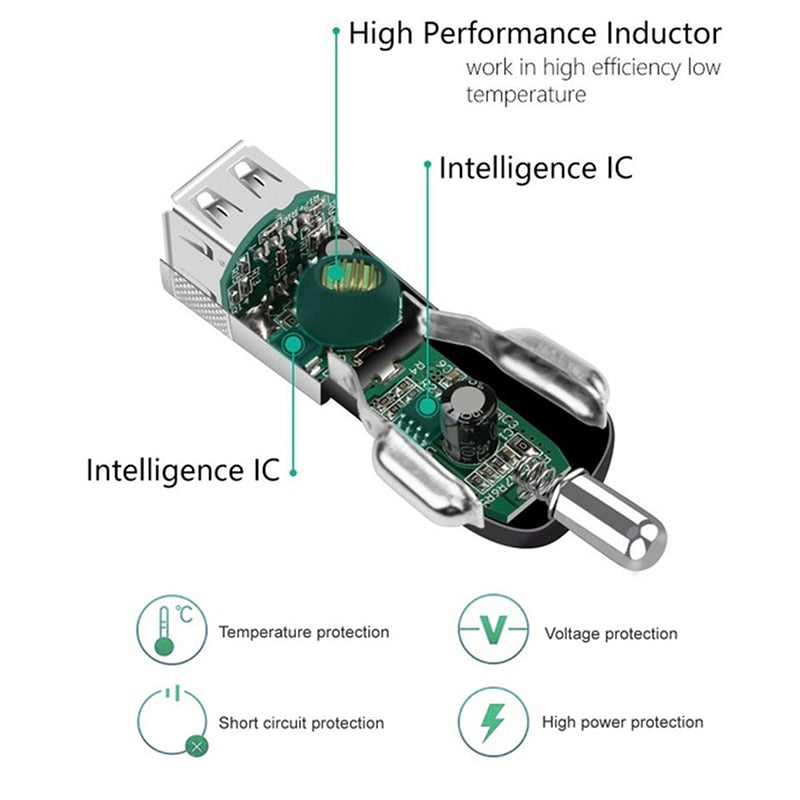 High Performance Inductor
work in high efficiency low temperature

Intelligence IC

Intelligence IC

℃
Temperature protection

V
Voltage protection

Short circuit protection

High power protection