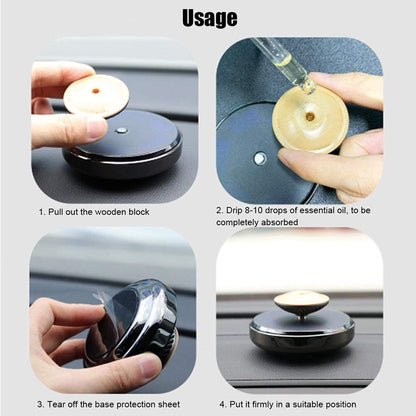 Usage

1. Pull out the wooden block

2. Drip 8-10 drops of essential oil, to be completely absorbed

3. Tear off the base protection sheet

4. Put it firmly in a suitable position