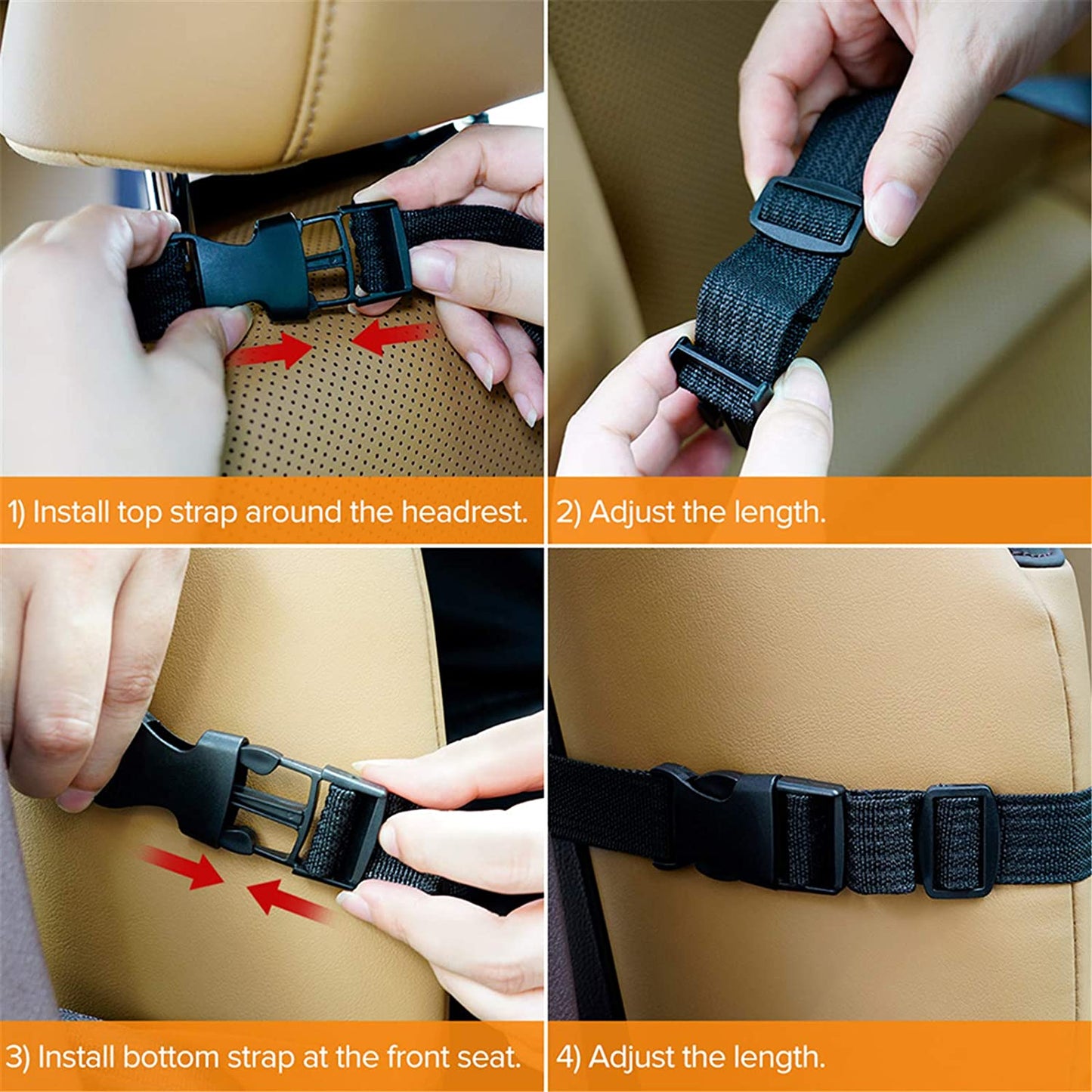 1) Install top strap around the headrest.

2) Adjust the length.

3) Install bottom strap at the front seat.

4) Adjust the length.